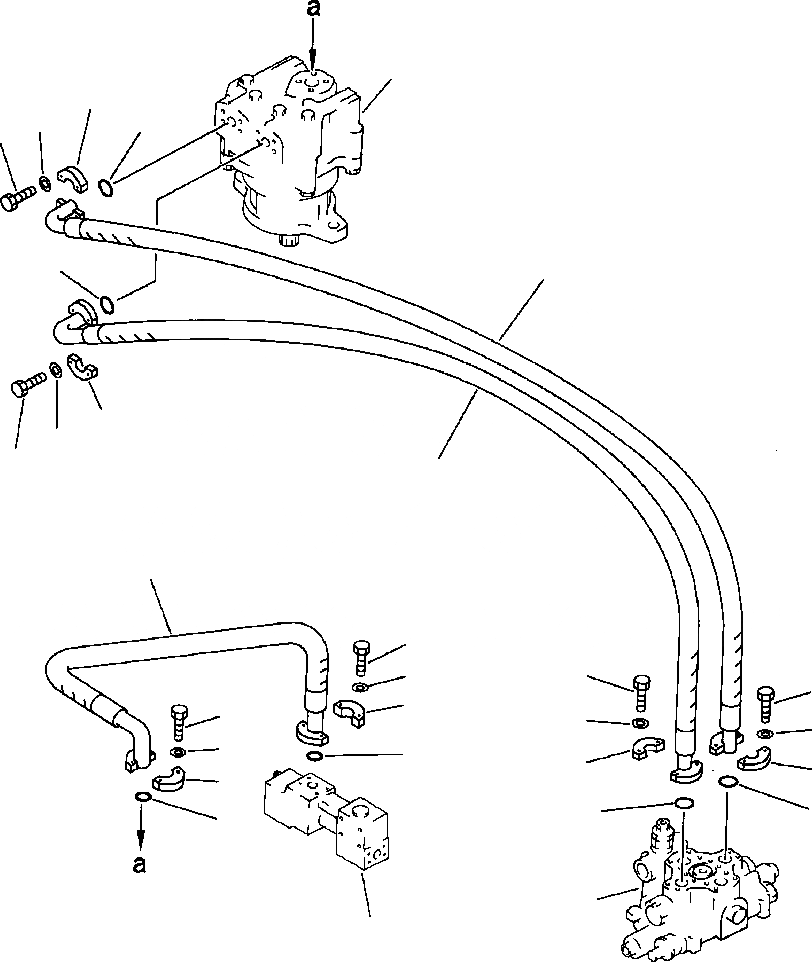 a

a