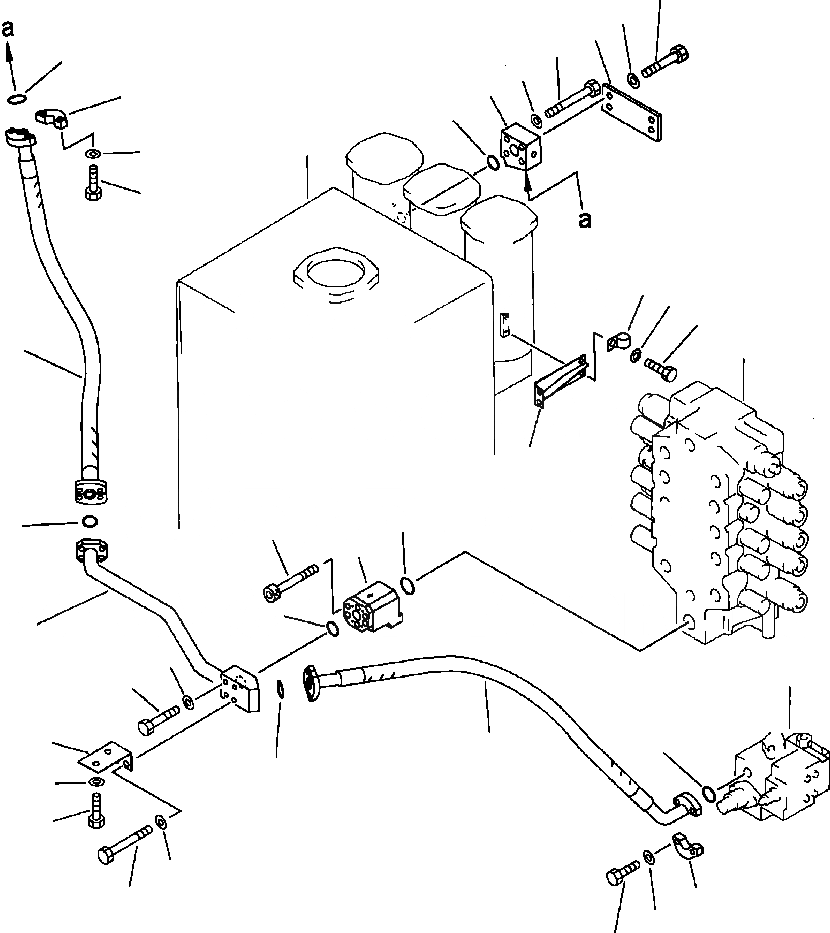 a

a