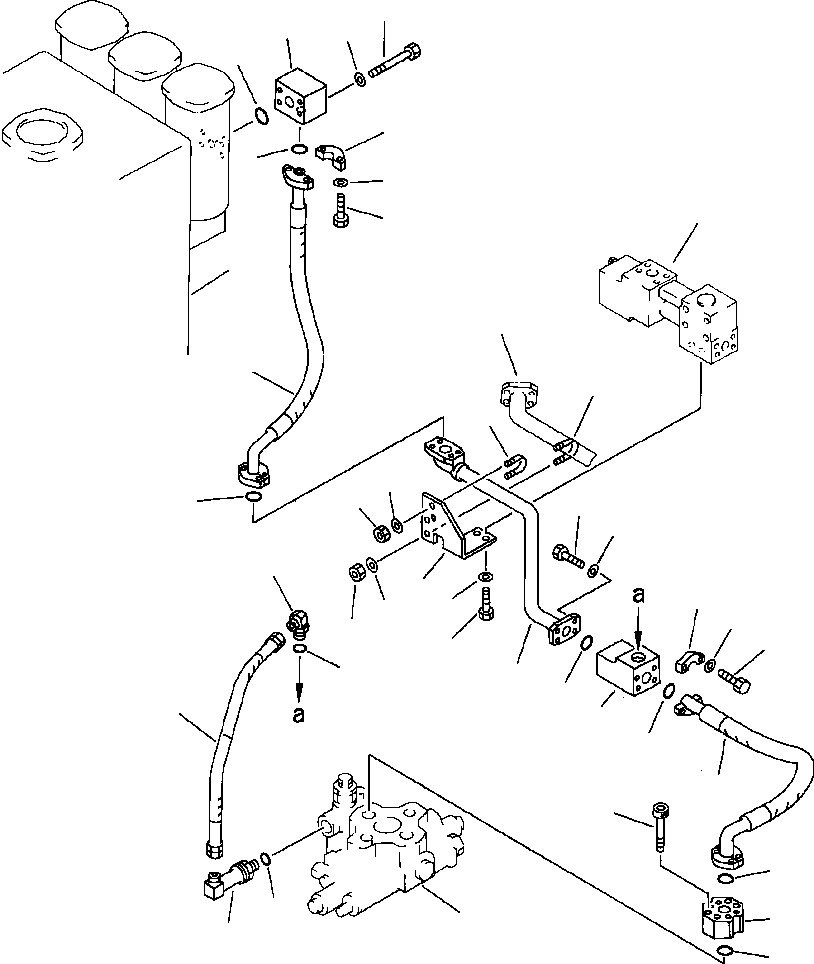 a

a