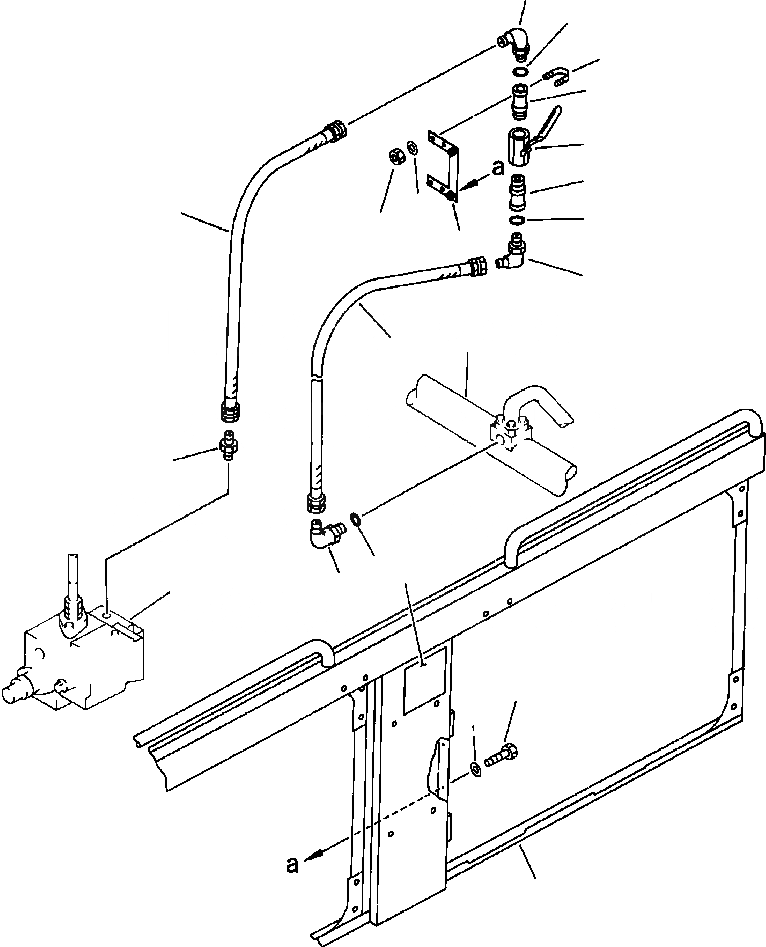 a

a