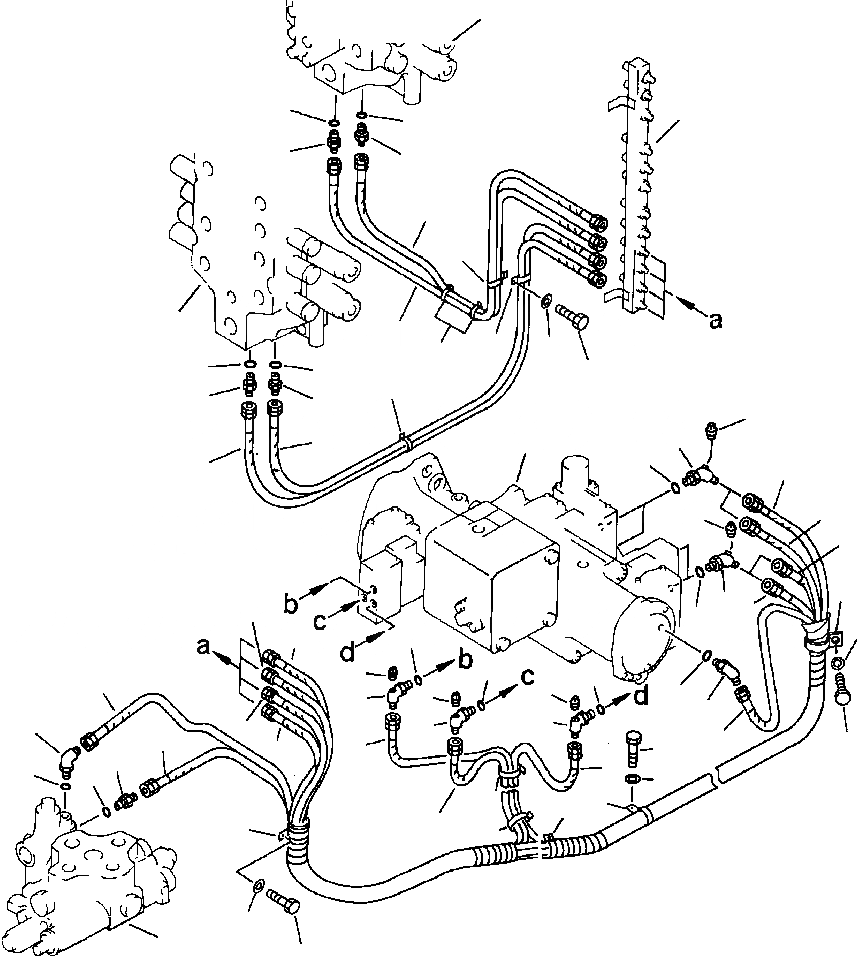 a
b
c
d
a
b
c
d