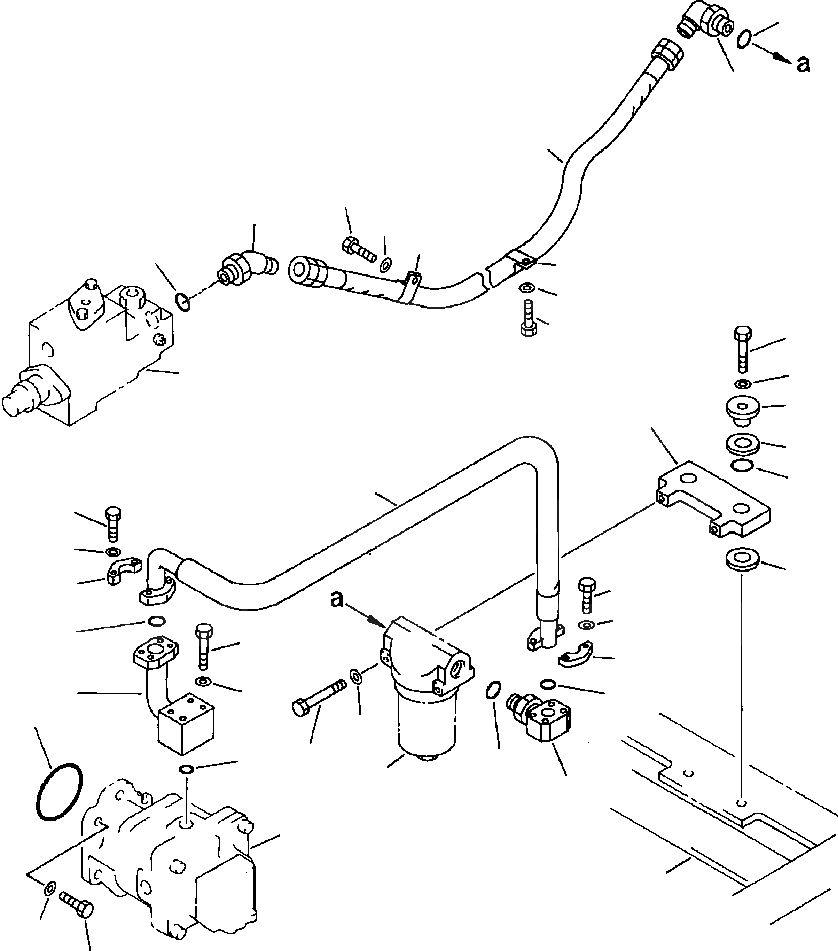 a

a