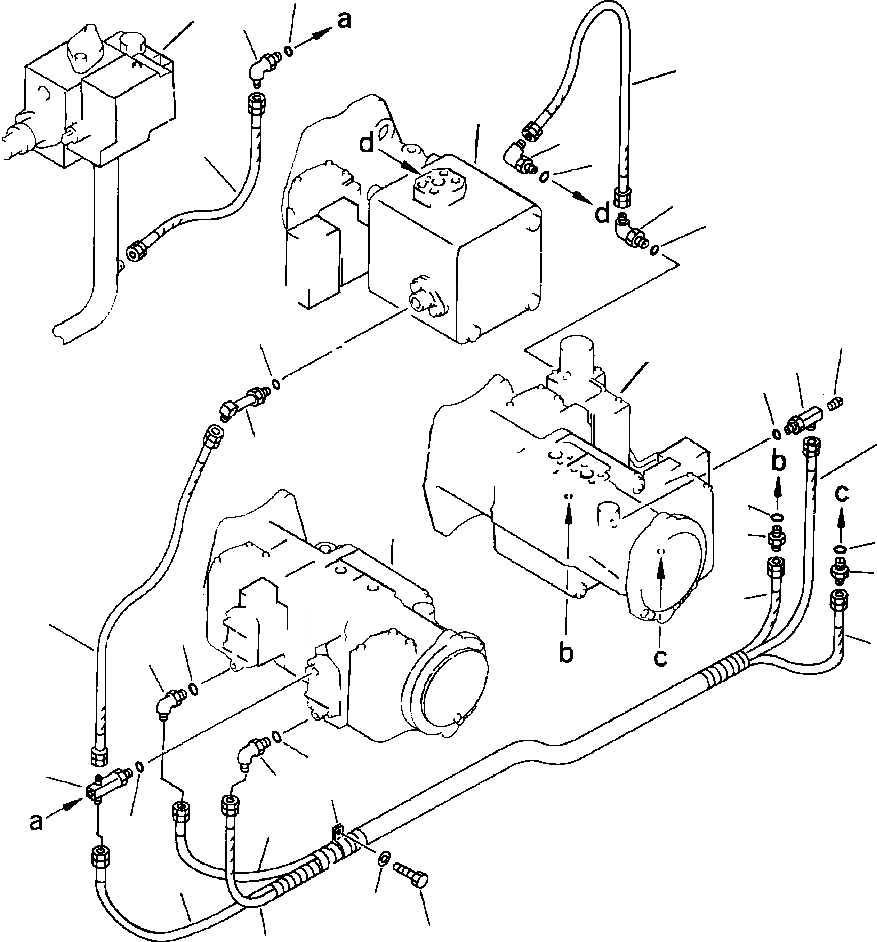 a
d
d
b
c
b
c
a