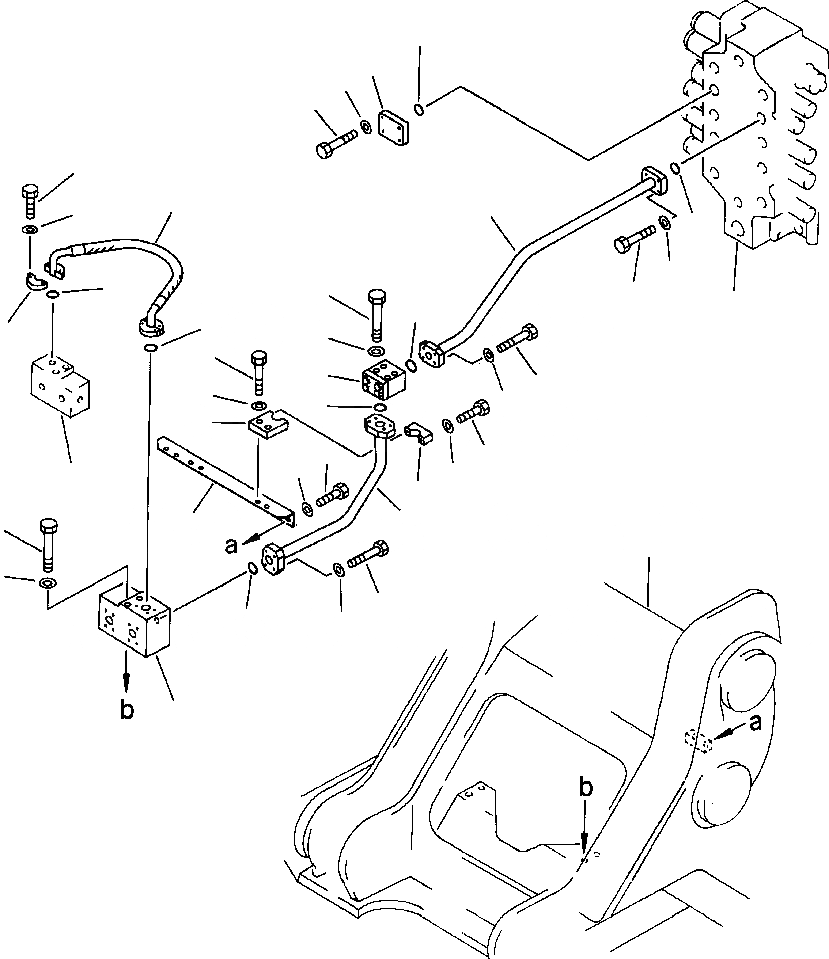 a
b
a
b