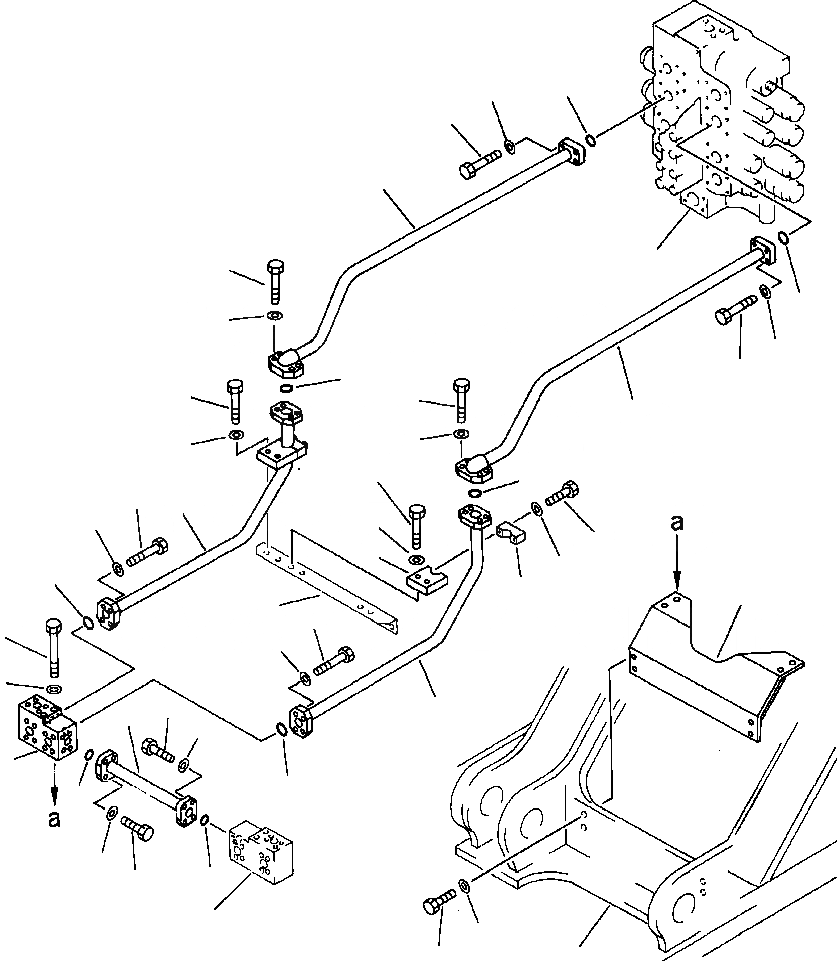 a

a