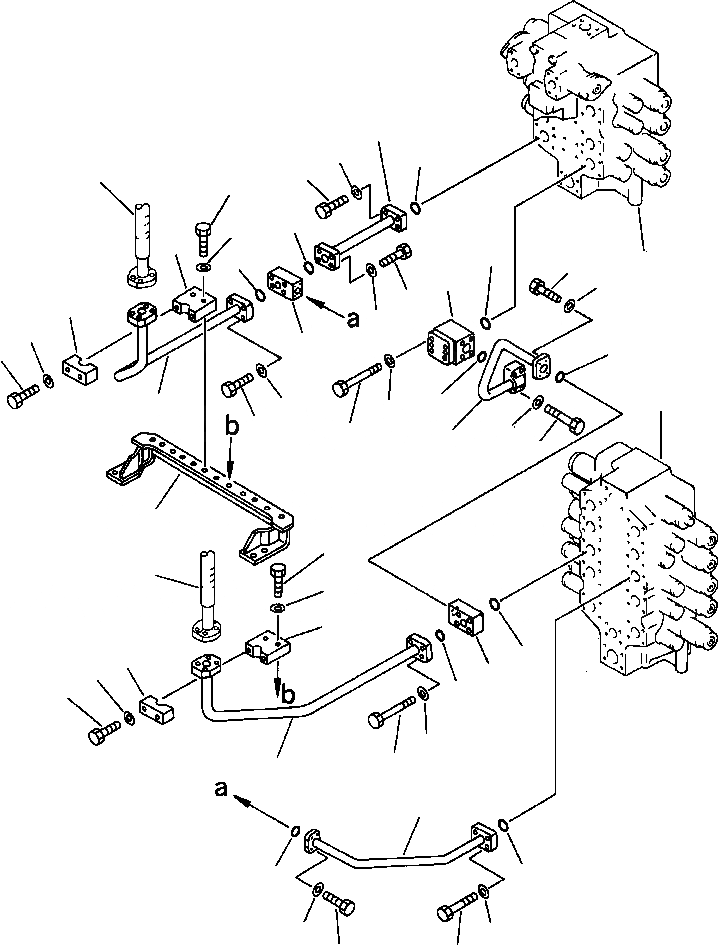 a
b
b
a