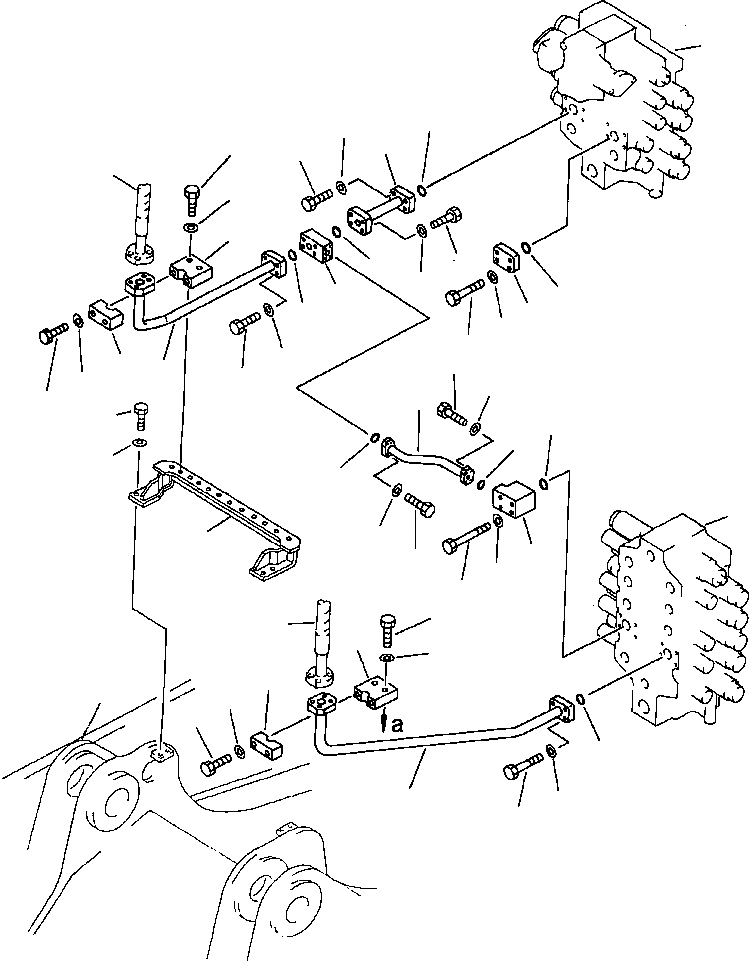 a