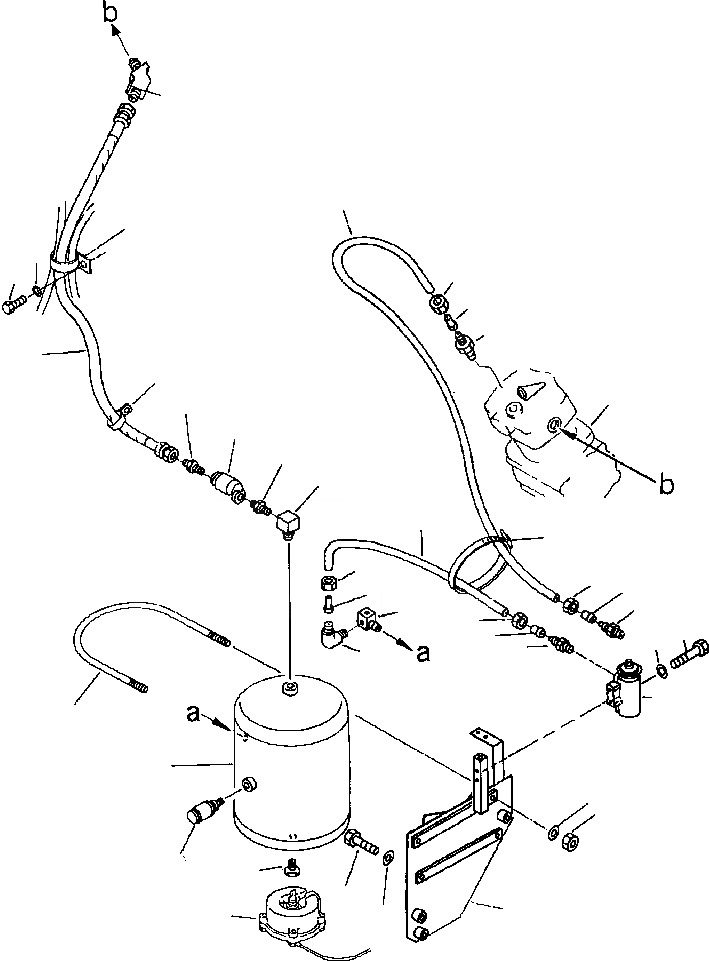 b
b
a
a