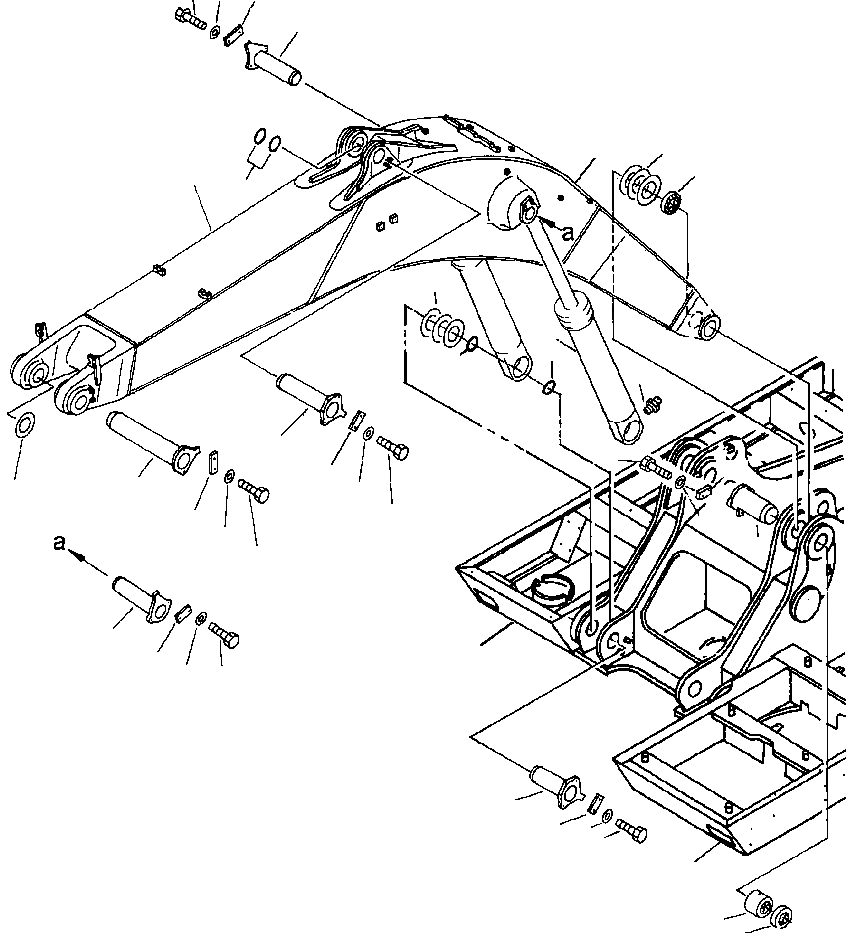 a

a