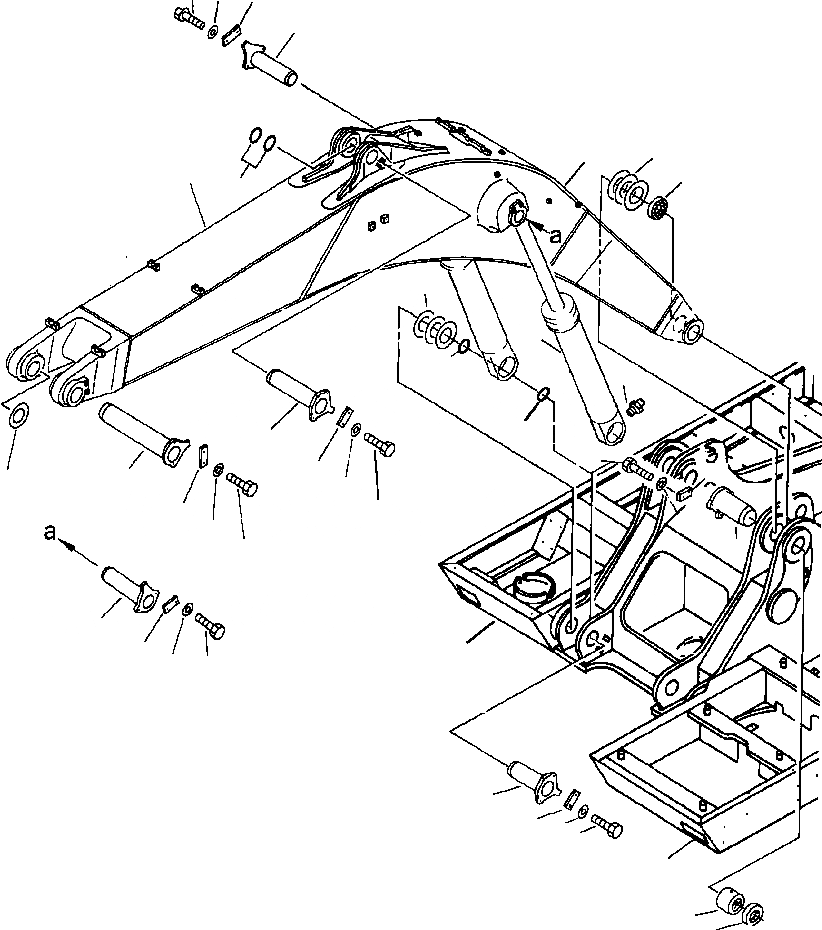 a
a