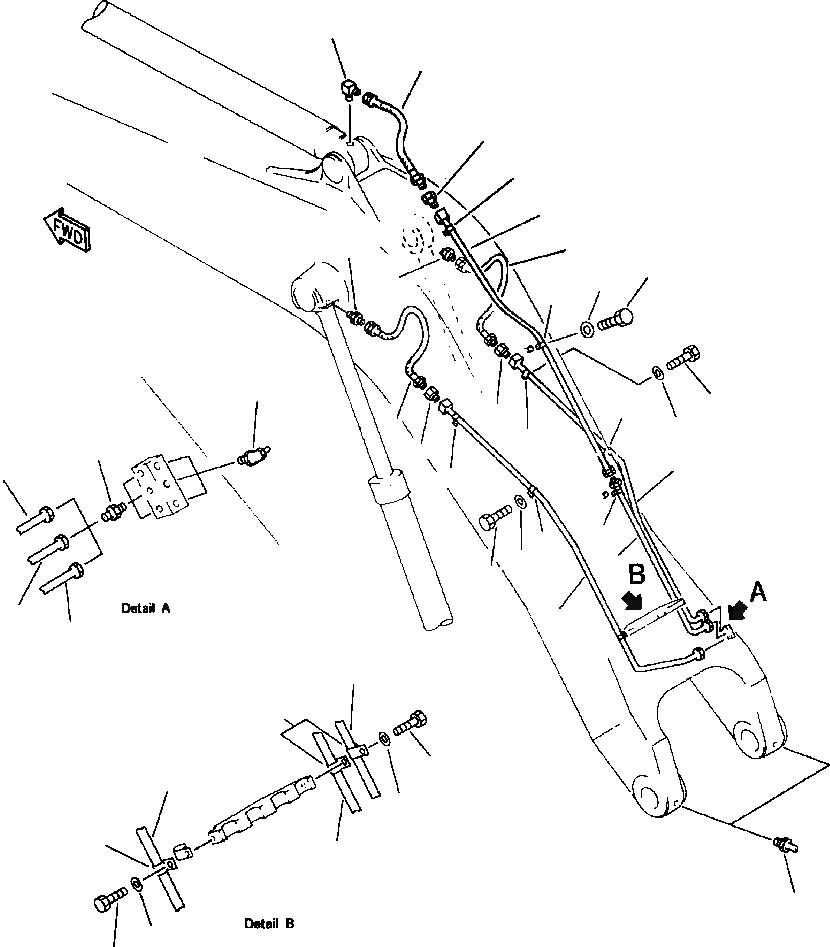 FWD

B

A

Detail A

Detail B