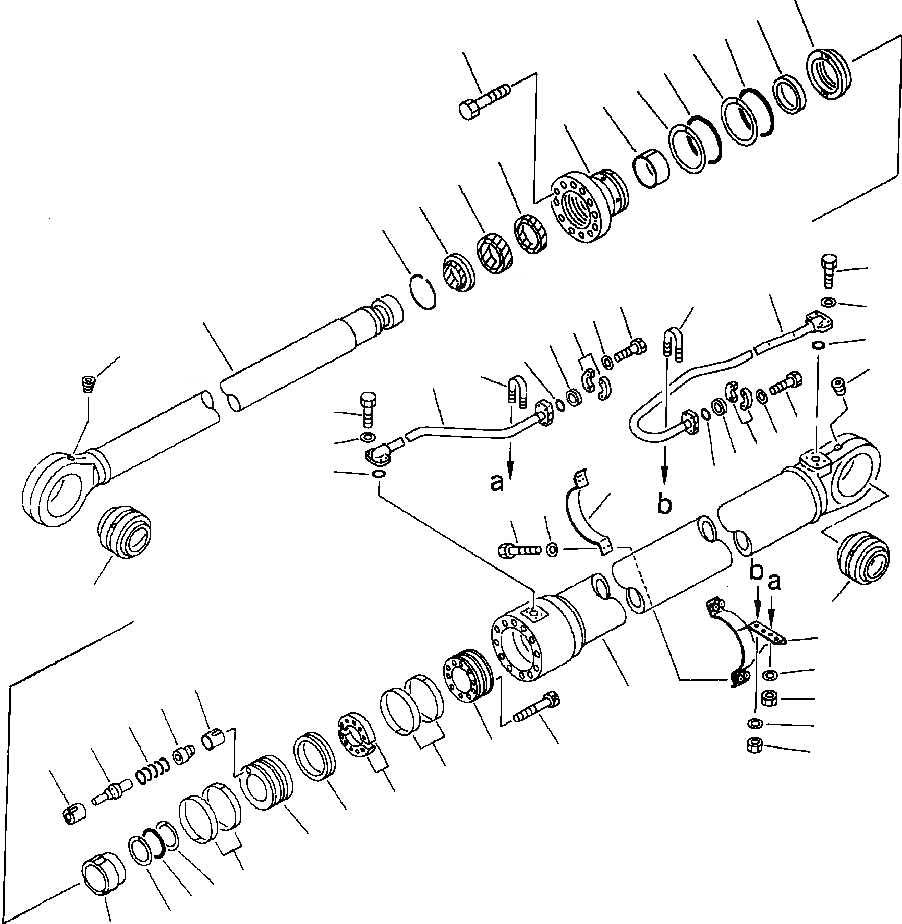 a
b
b
a