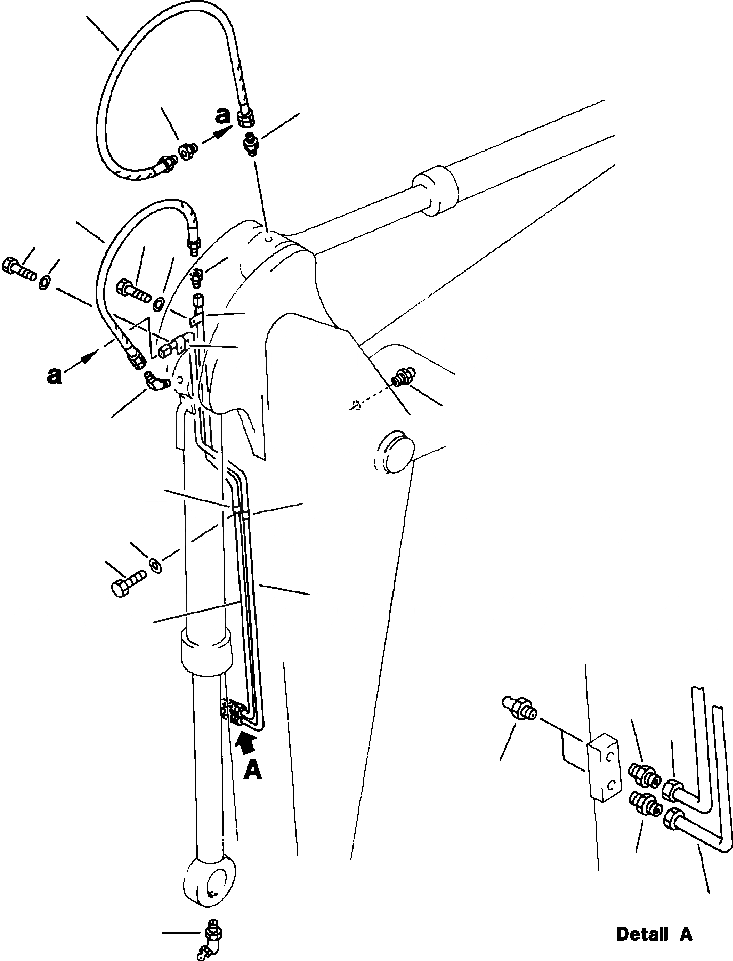 a
a
A
Detail A