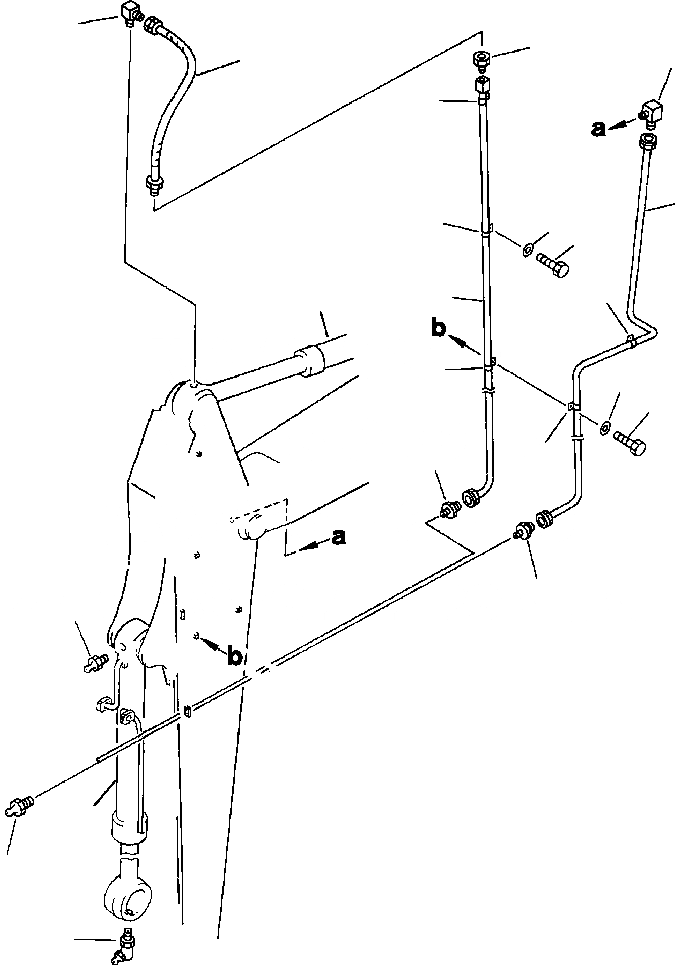 a
b
a
b