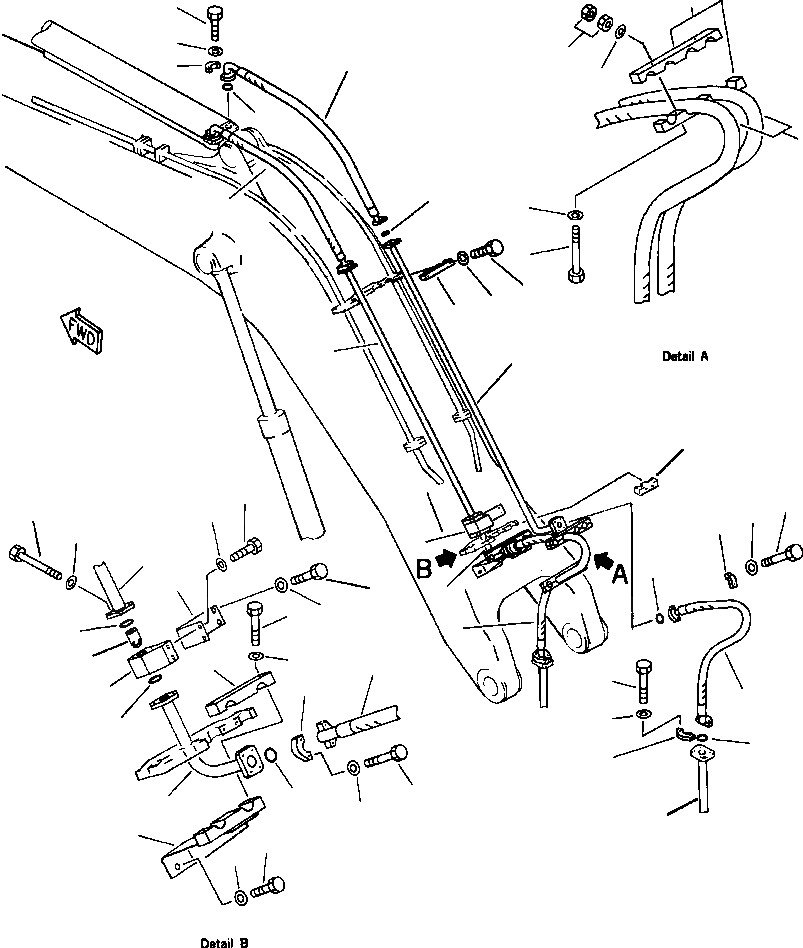 FWD

Detail A

B

A

Detail B