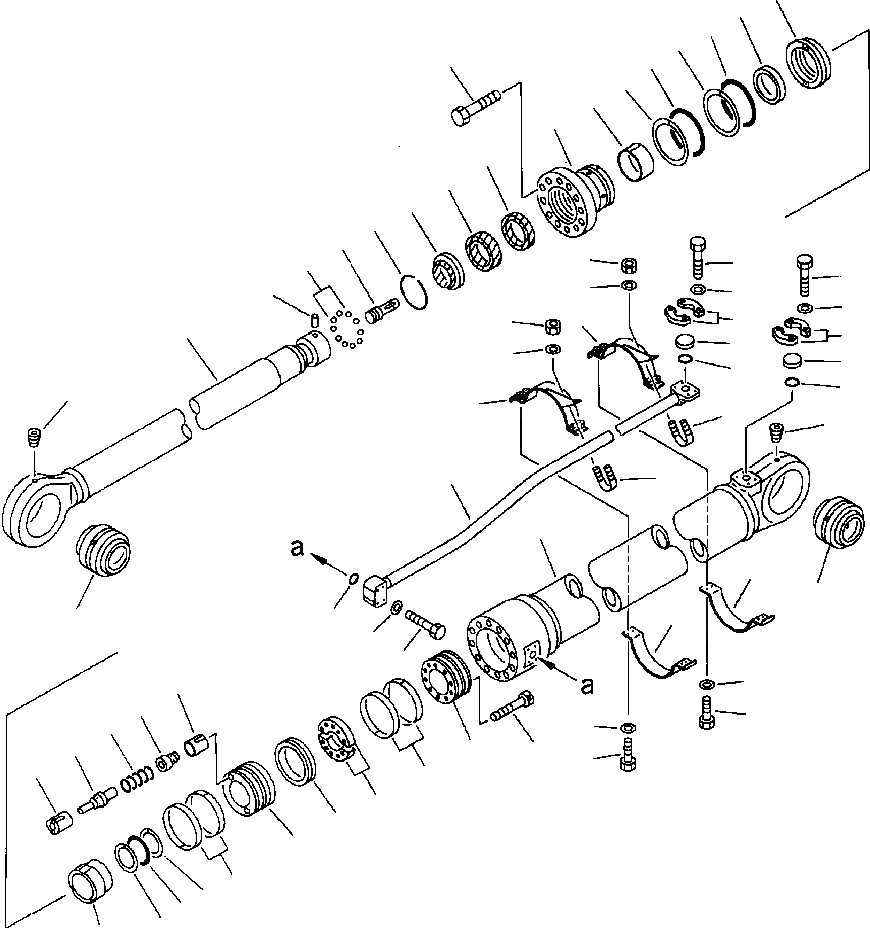 a

a