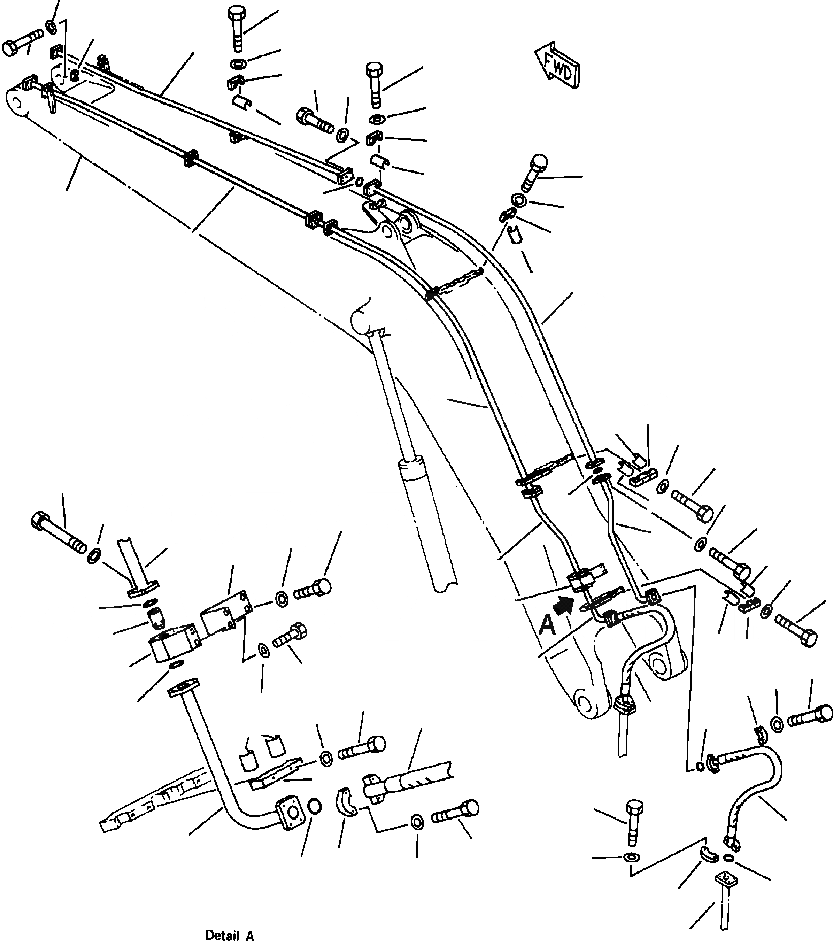 FWD

A

Detail A