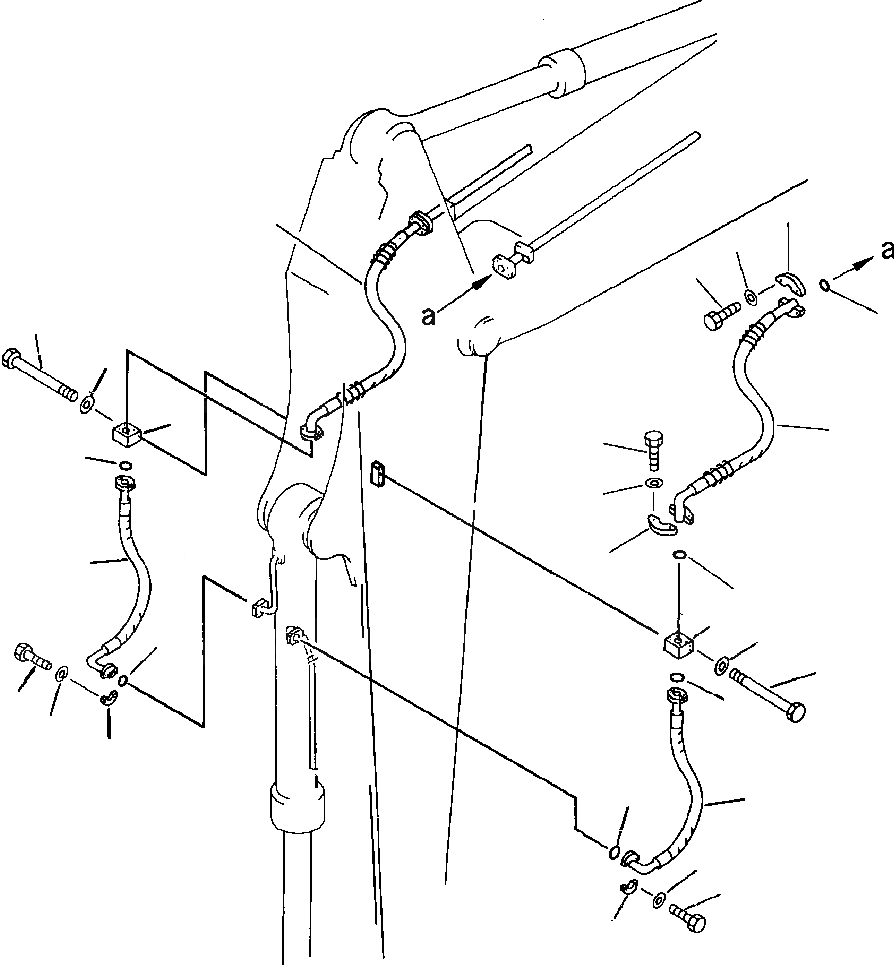 a
a