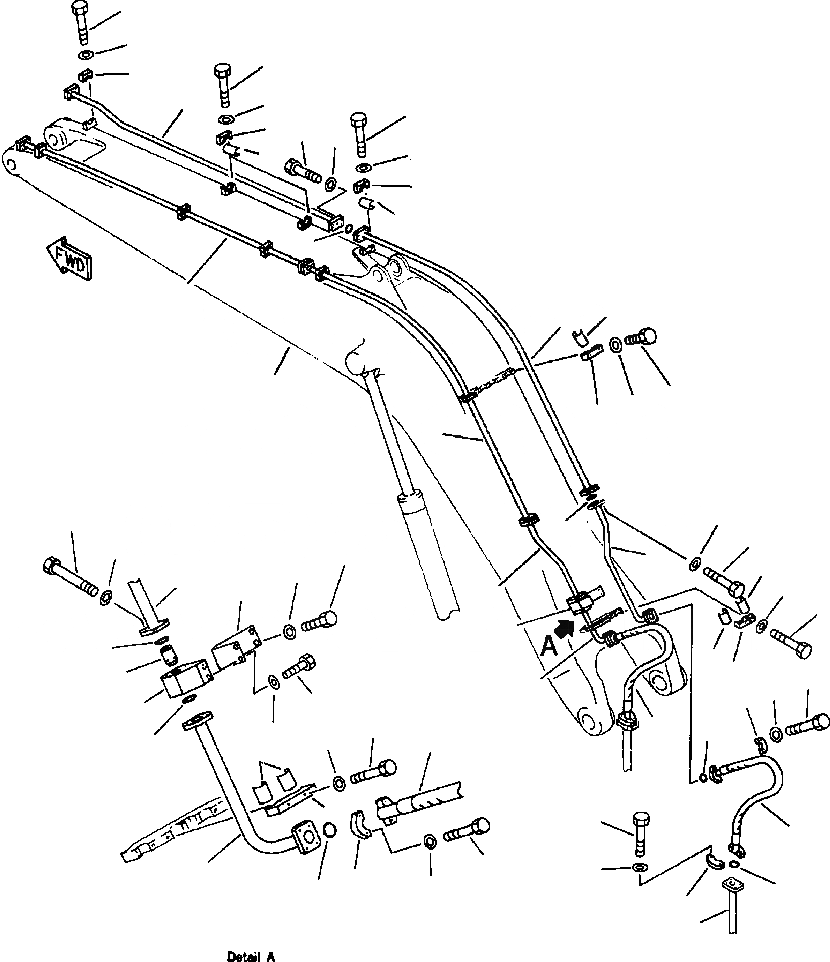 FWD

A

Detail A