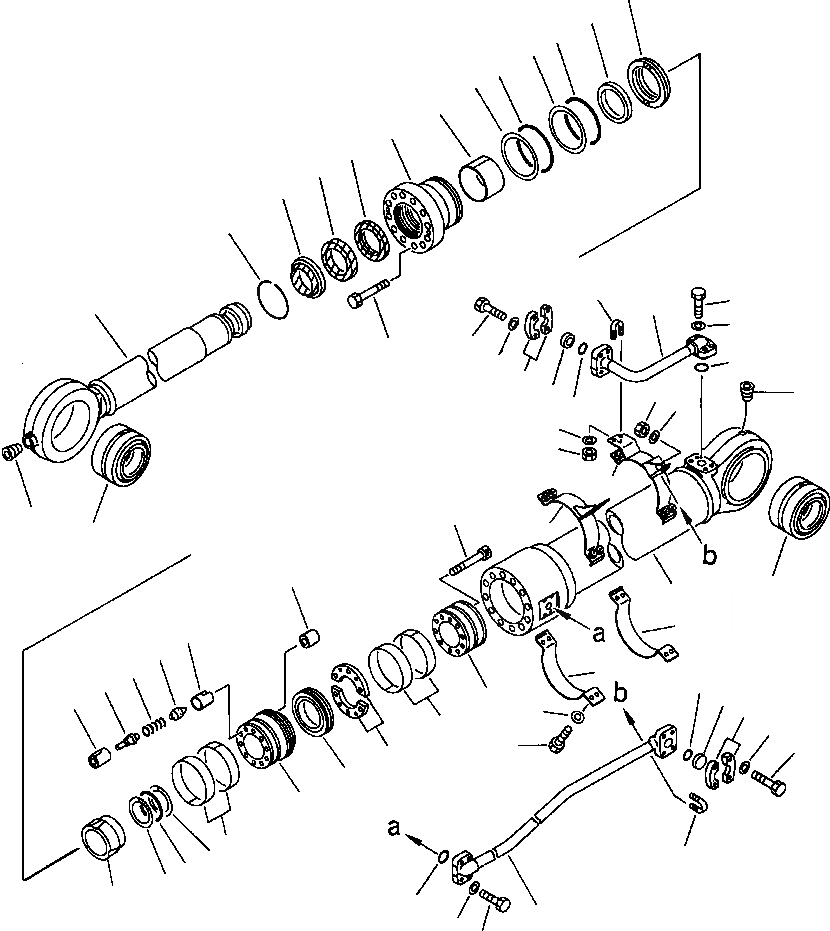 b
a
b
a