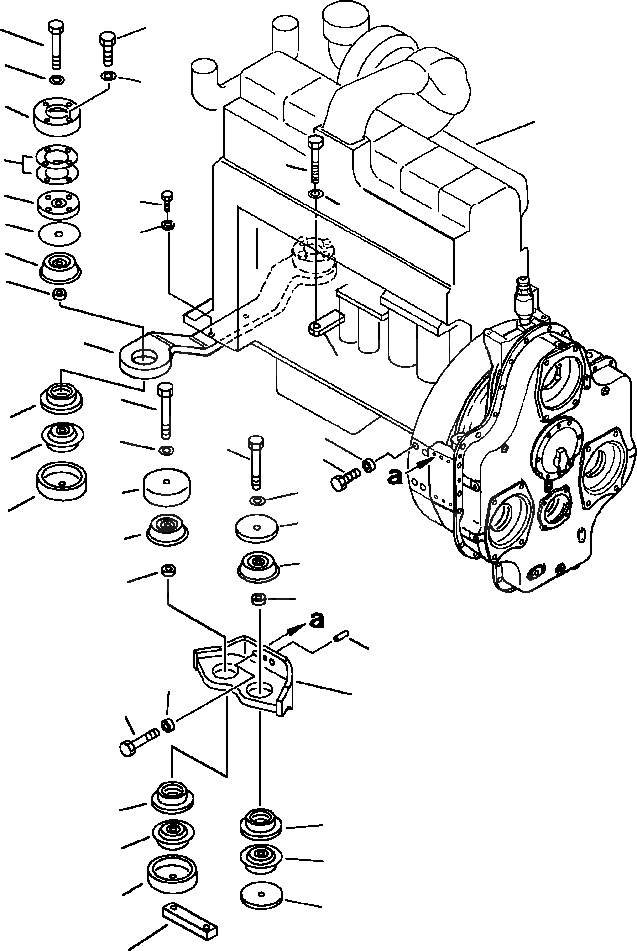 a

a