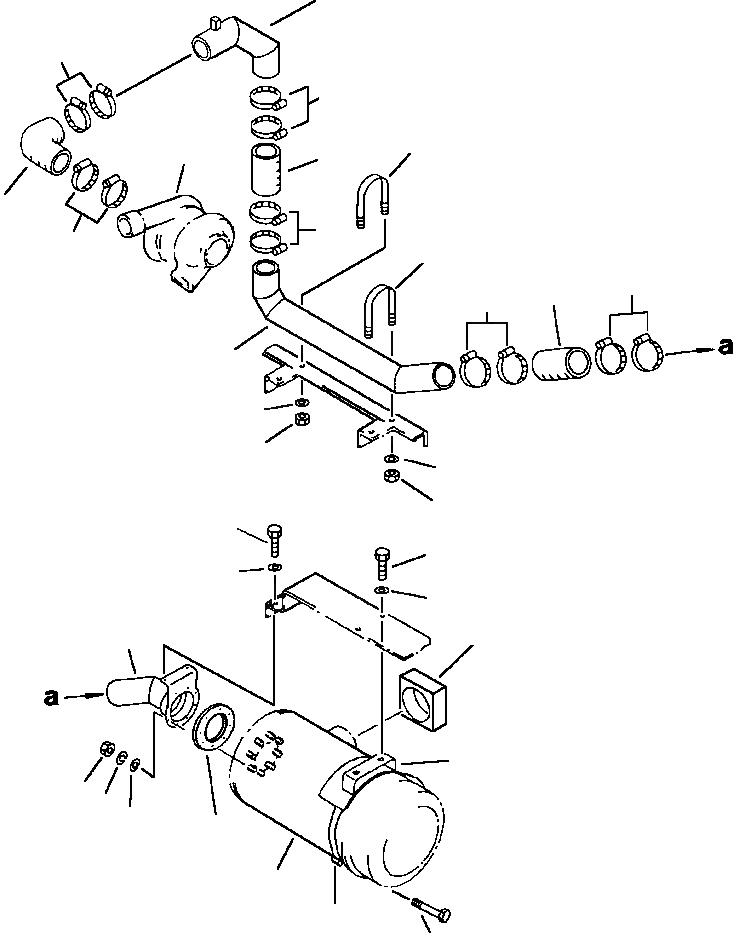 a

a