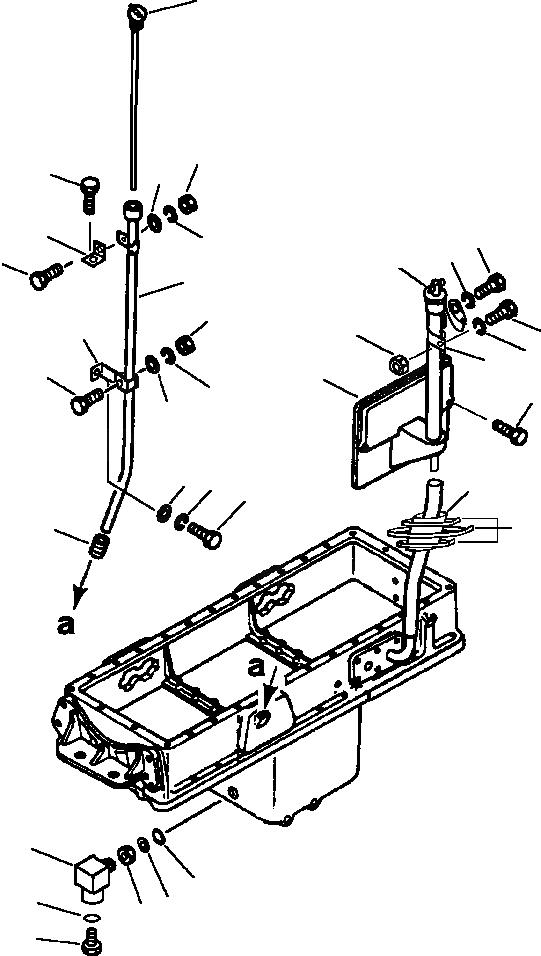 a

a