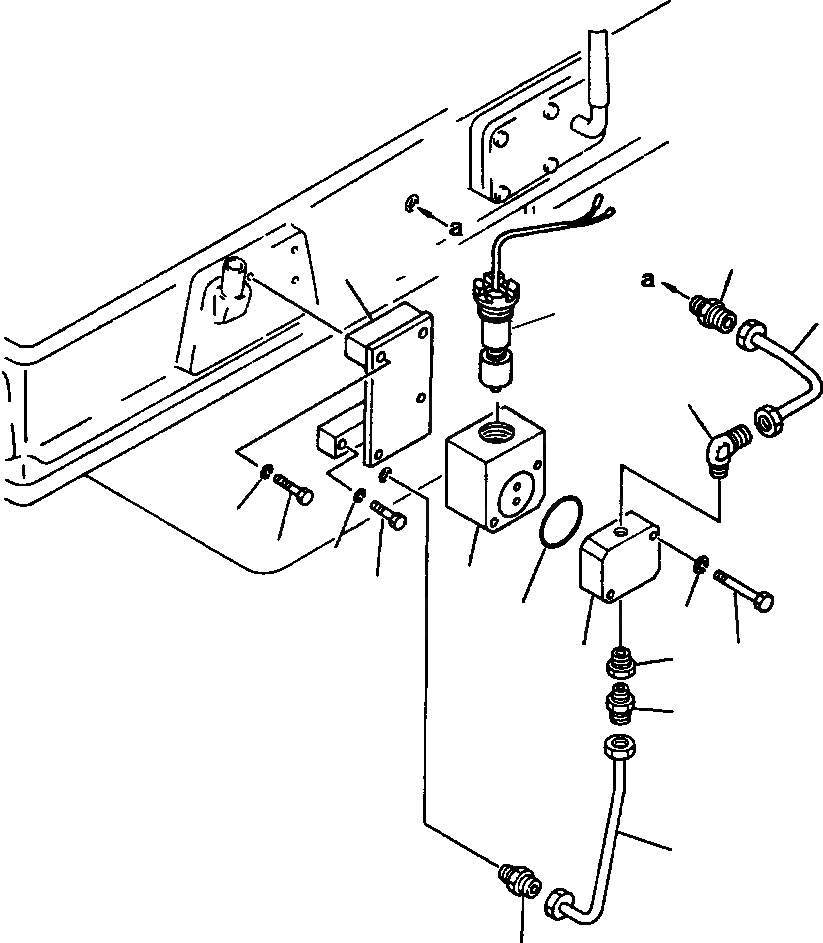 a
a