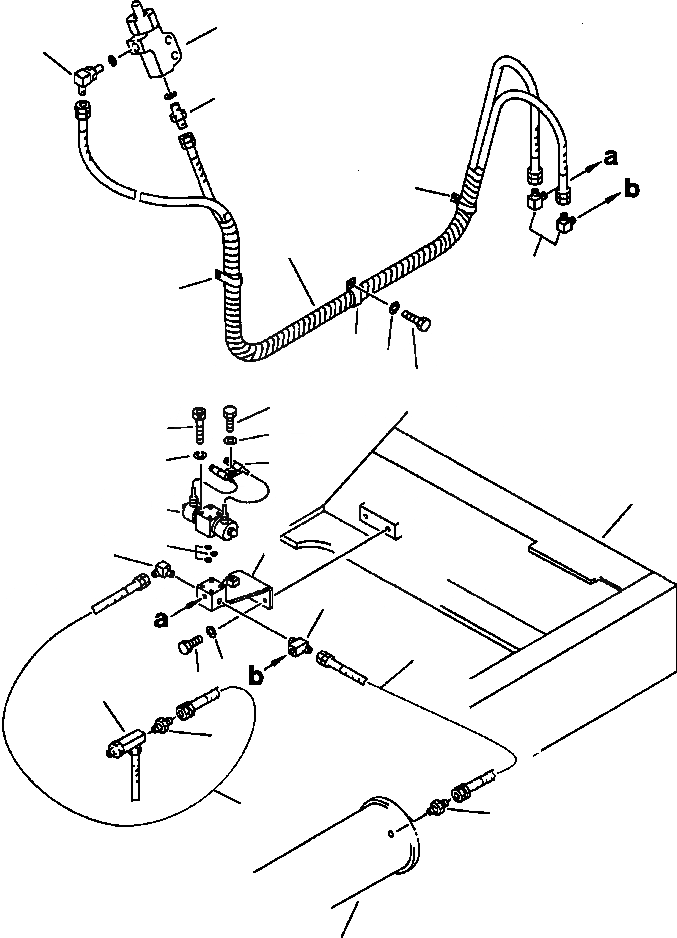 a
b
a
b