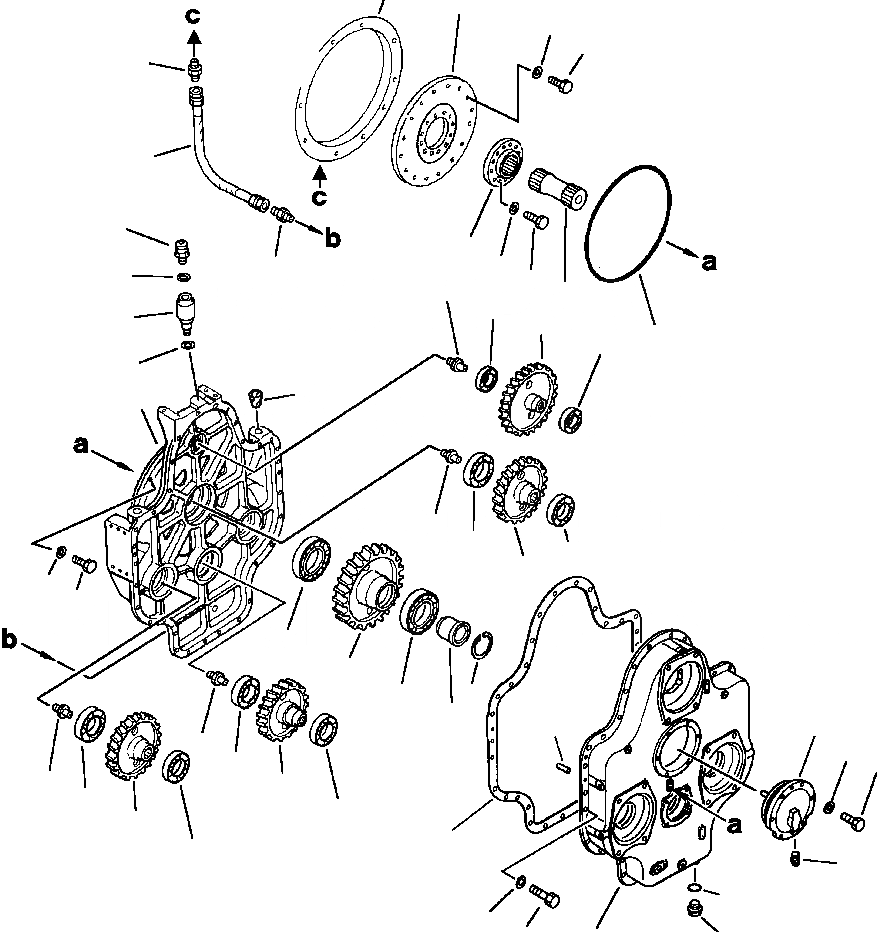 c
c
b
a
a
b
a