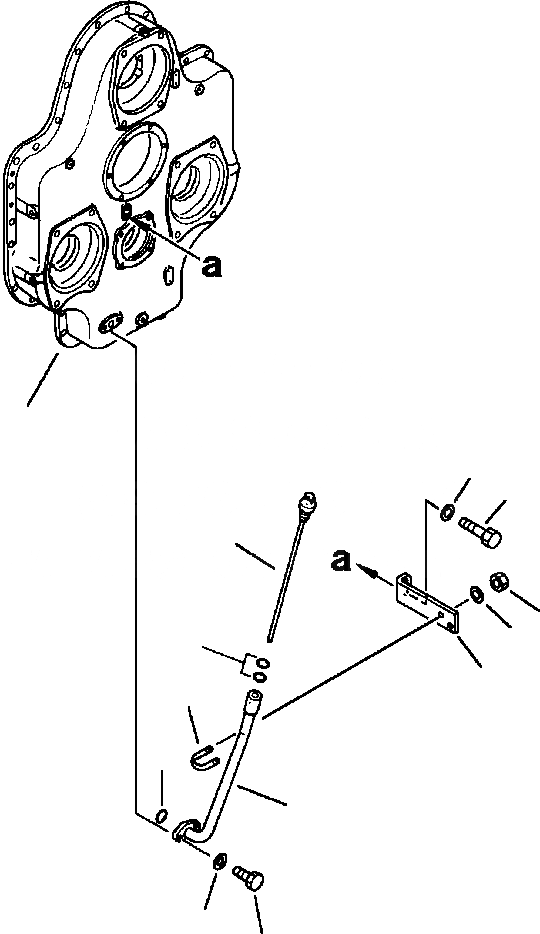 a

a