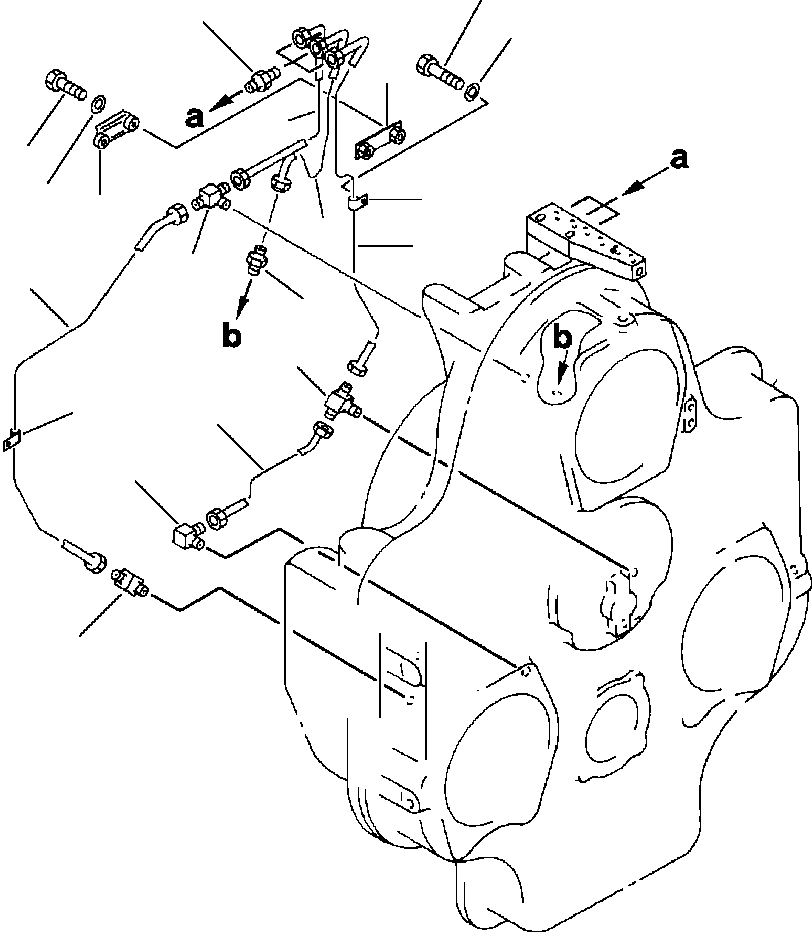 a
a
b
b