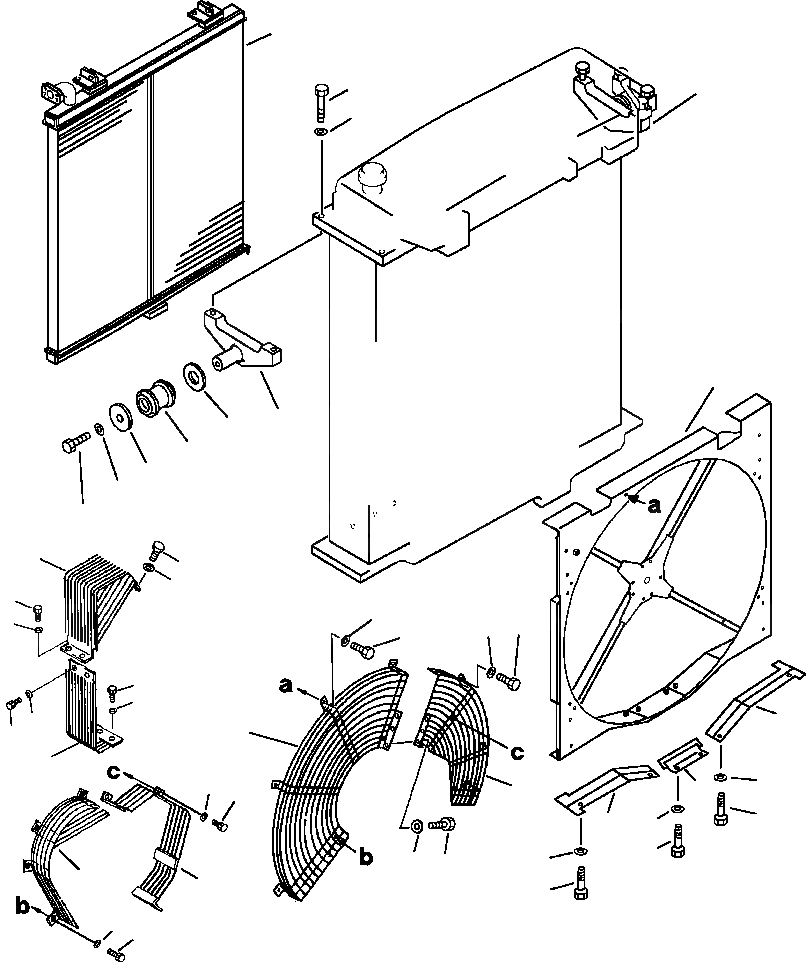 a
a
c
c
b
b