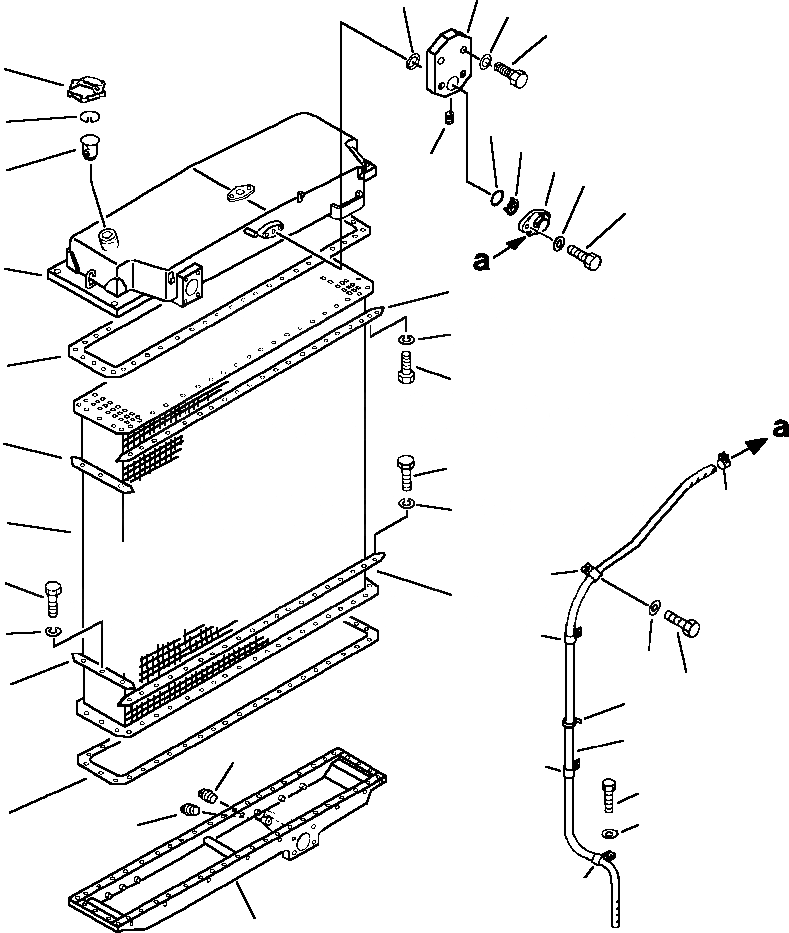 a
a