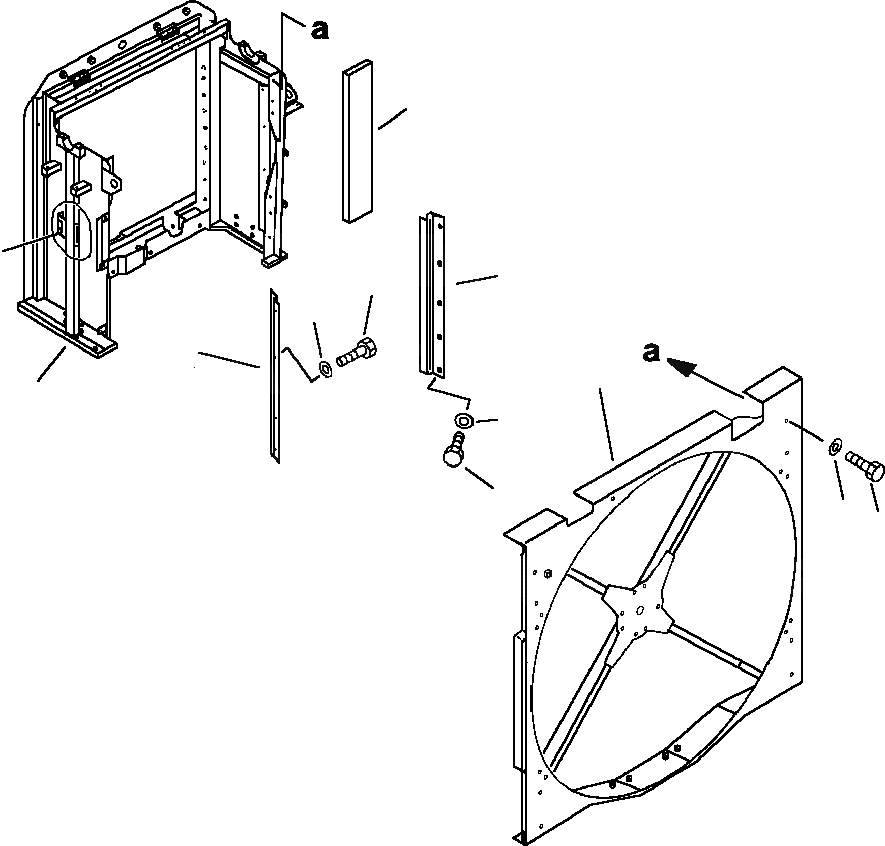 a
a