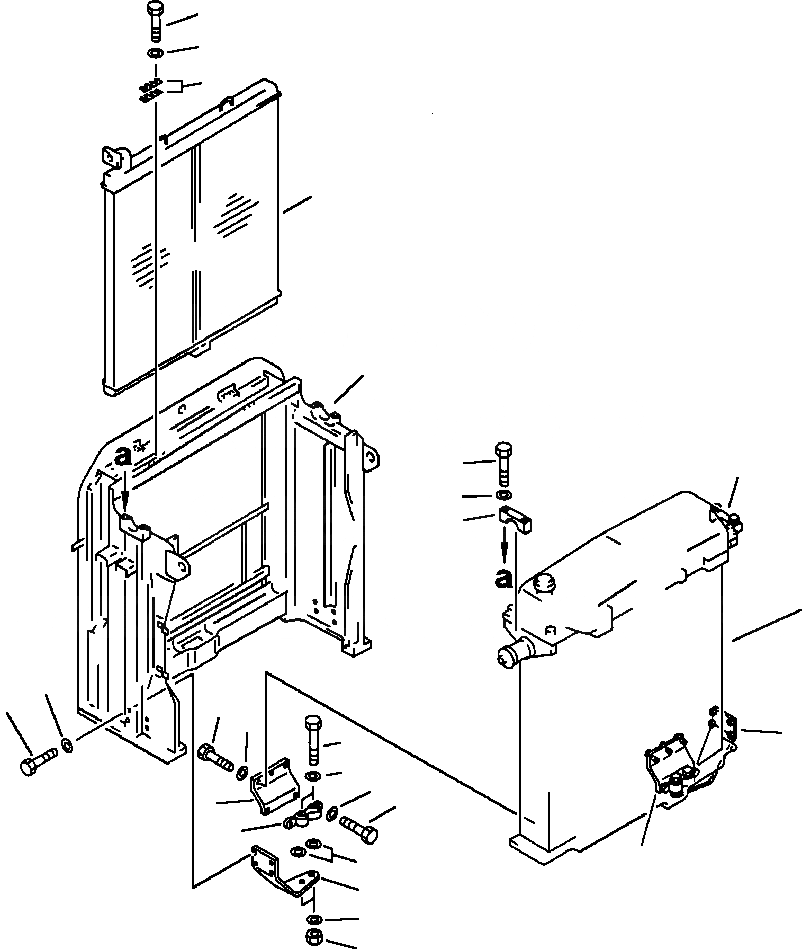 a

a