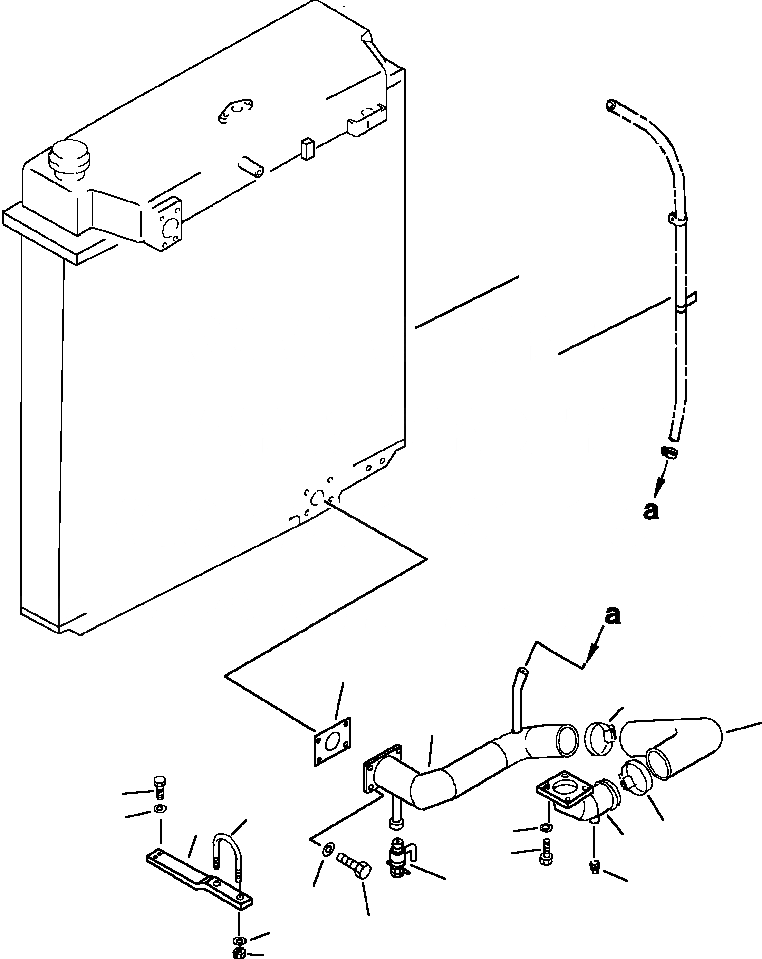 a

a