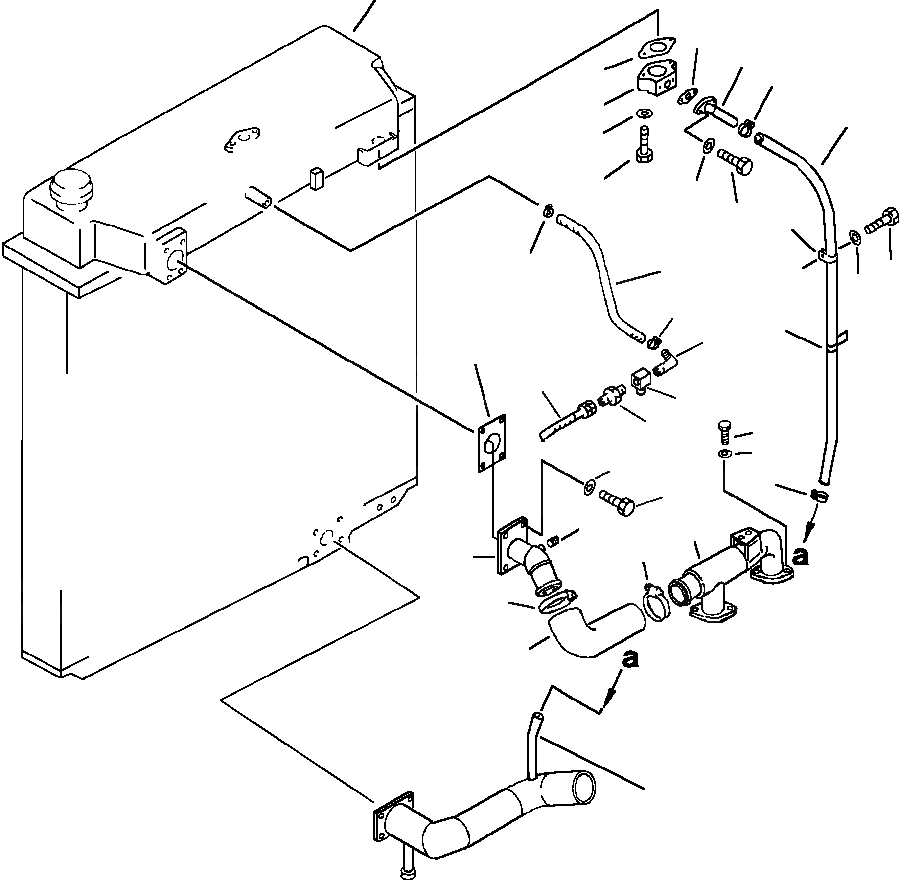 a

a