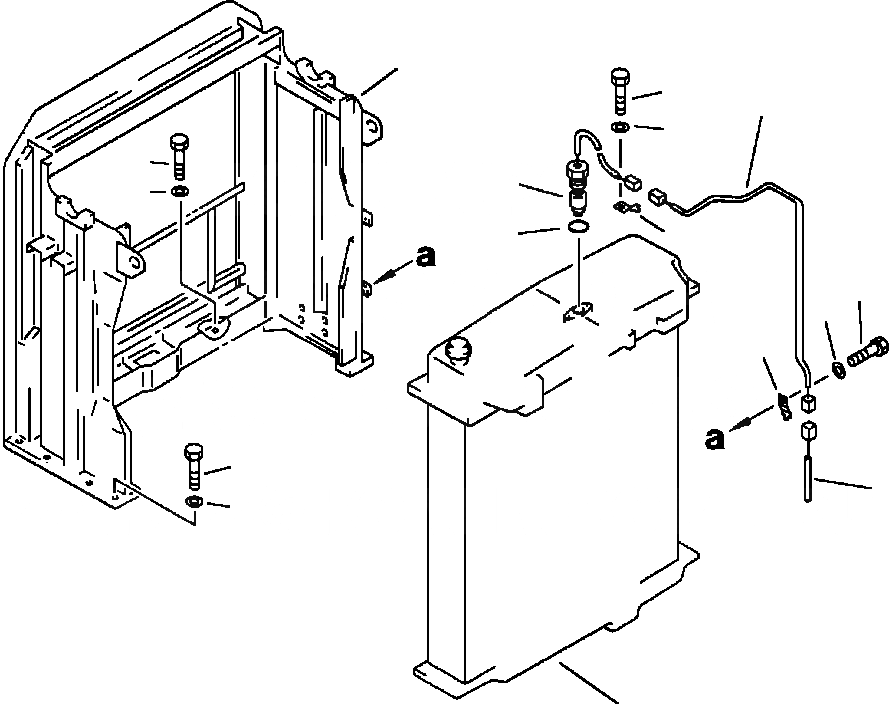 a

a