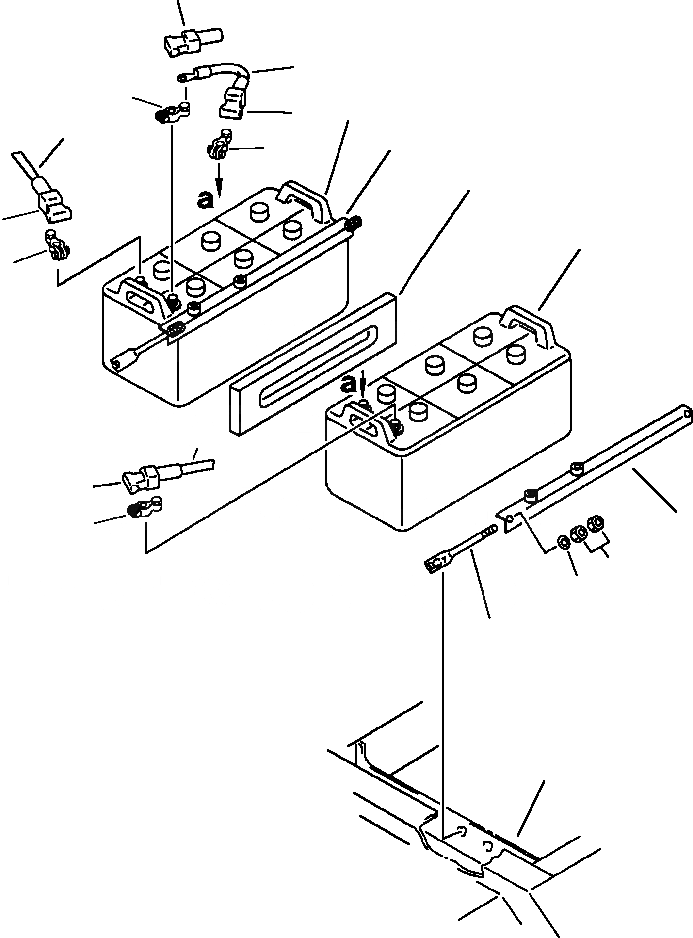 a

a