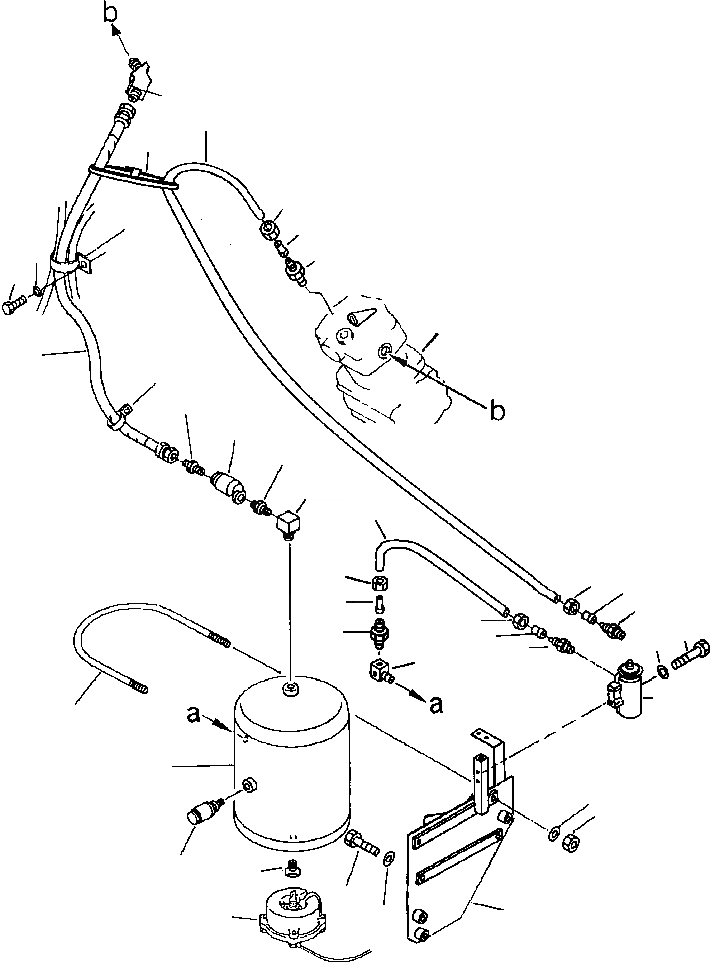 b

b

a

a