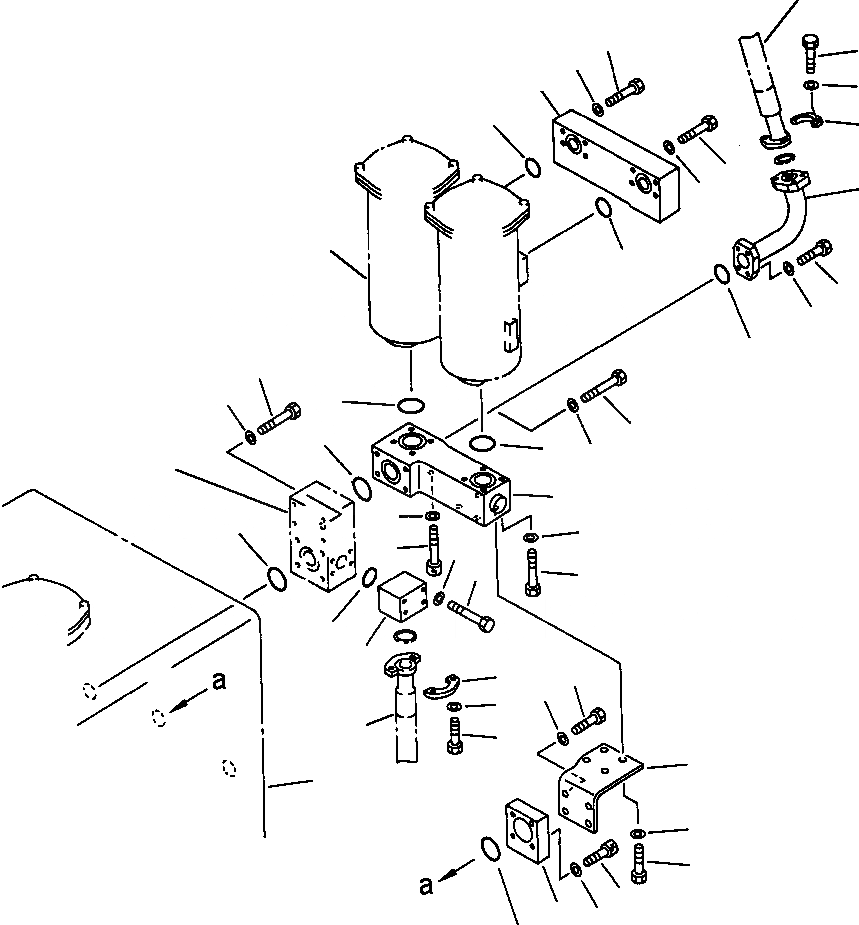 a

a