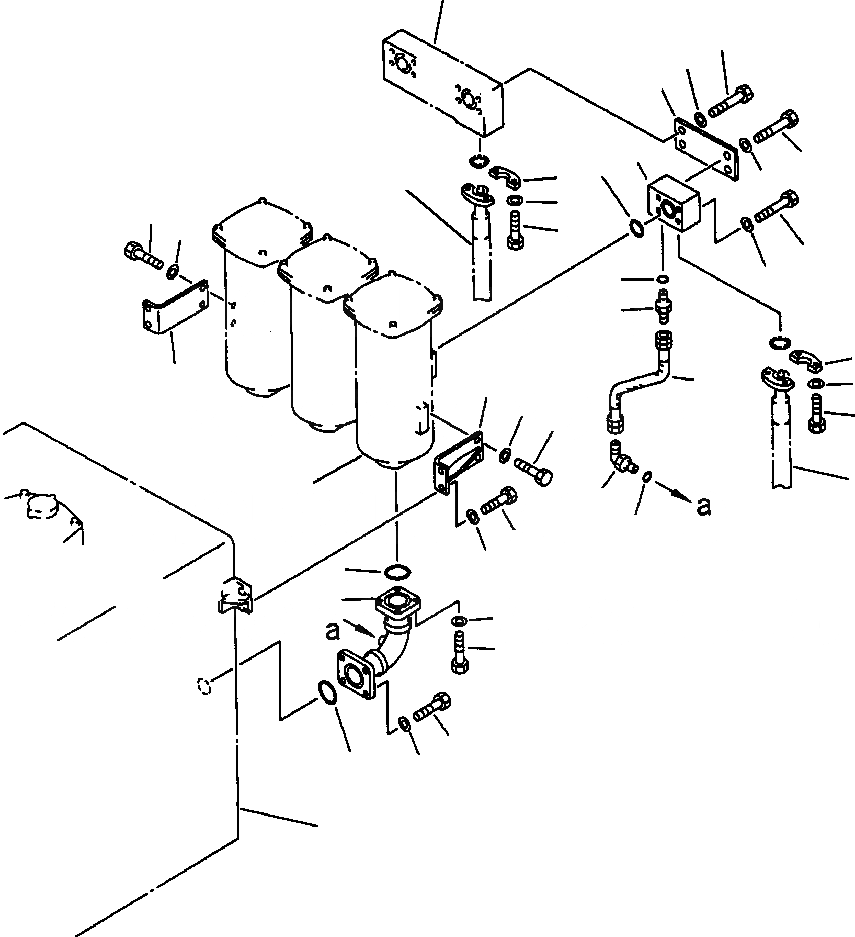 a

a