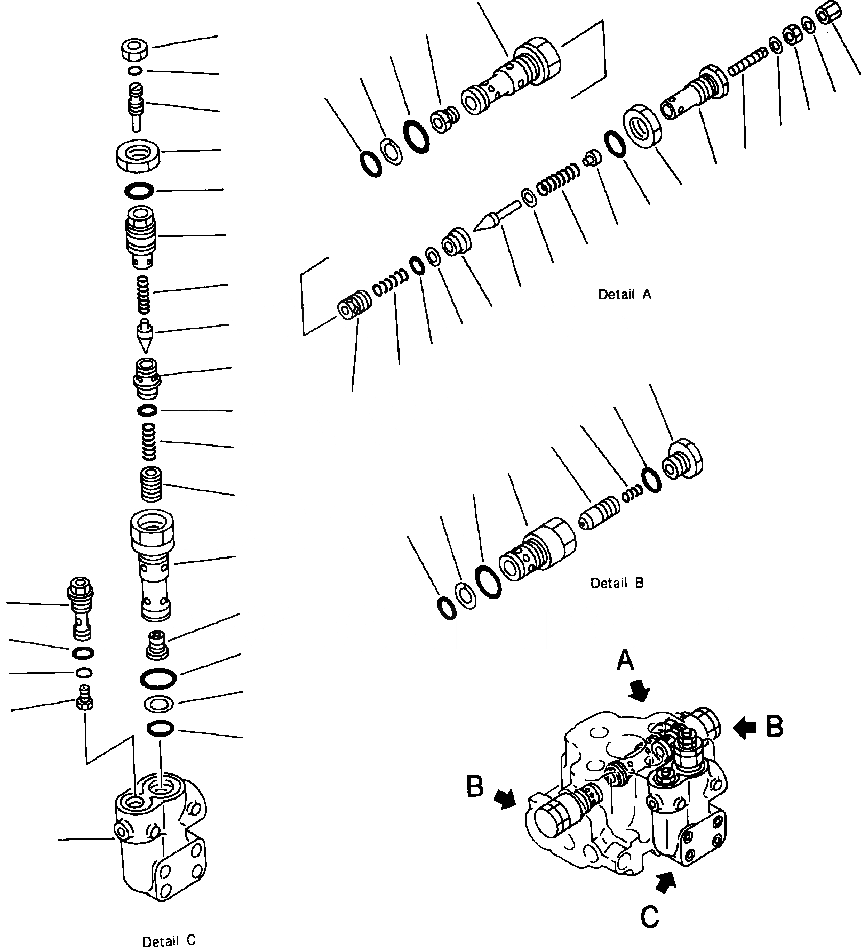 Detail A

Detail B

A

B

B

C

Detail C