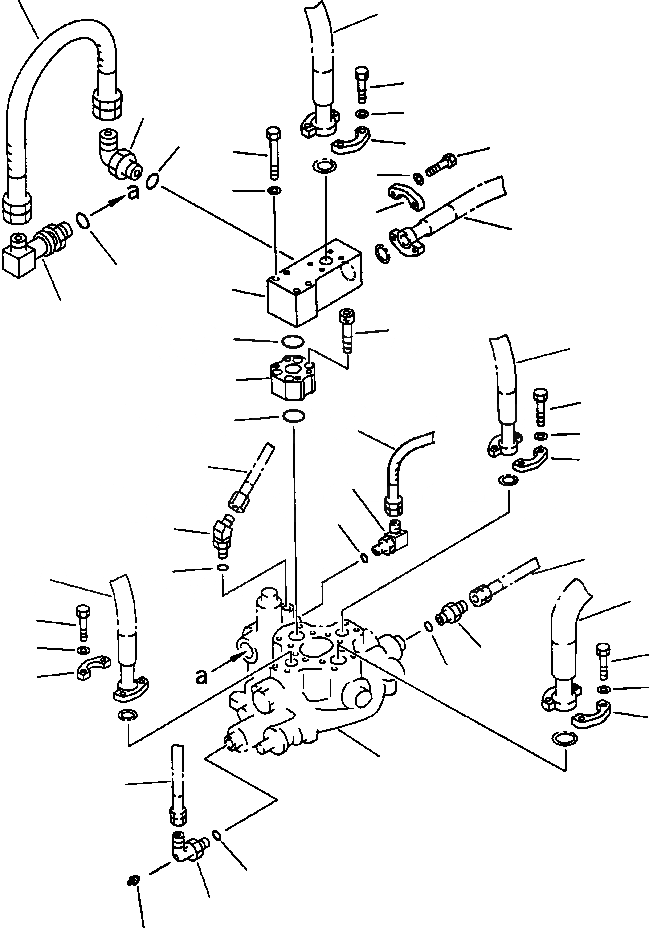 a
a