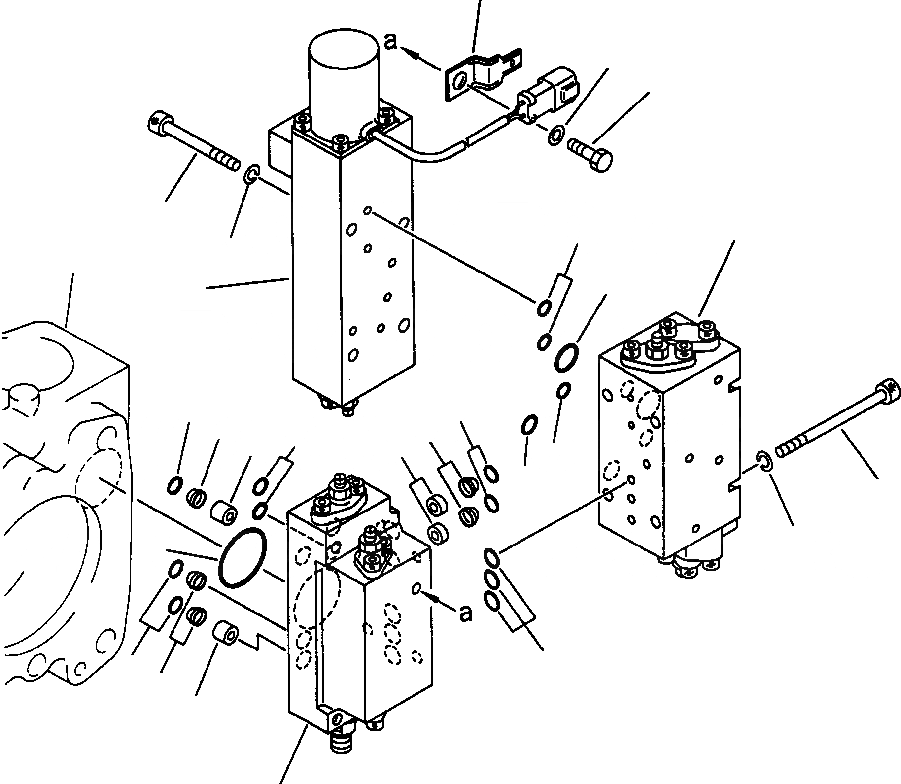 a

a