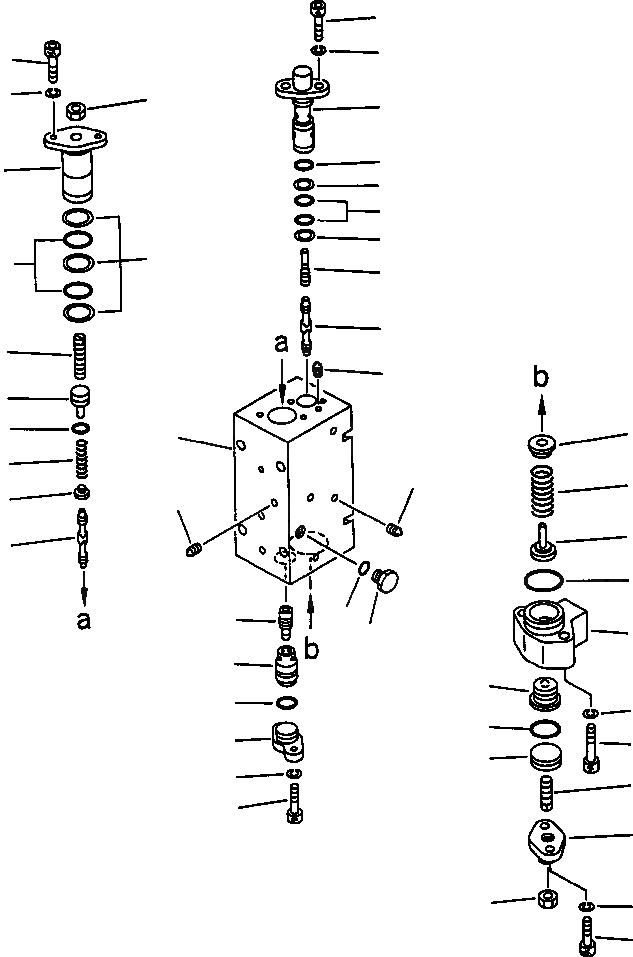 a
a
b
b