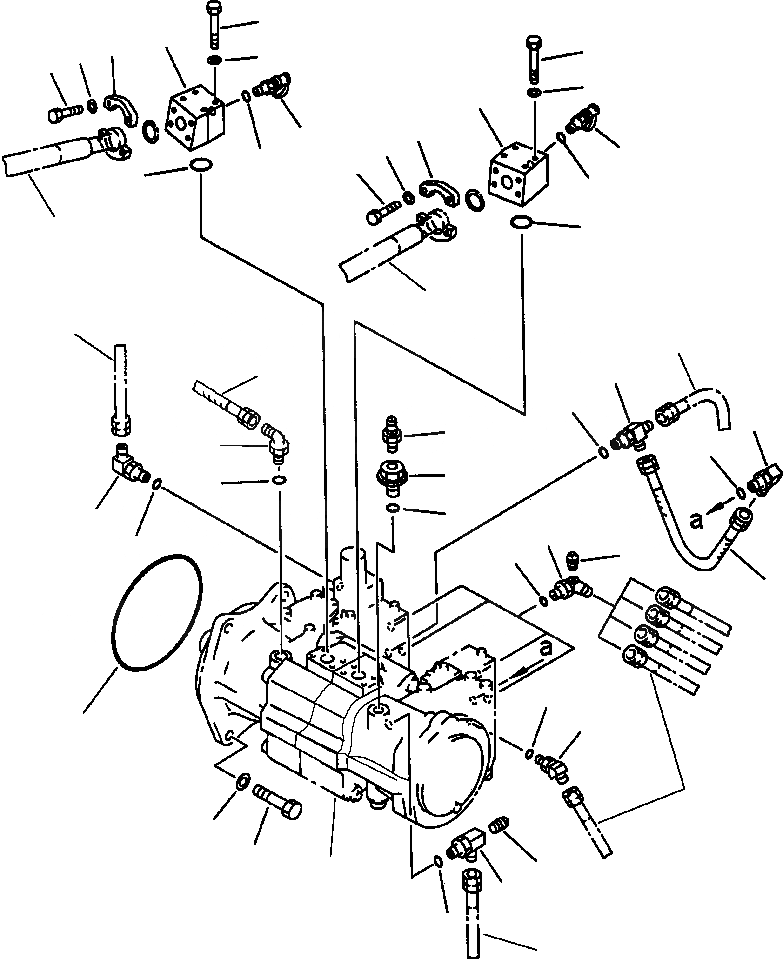 a
a