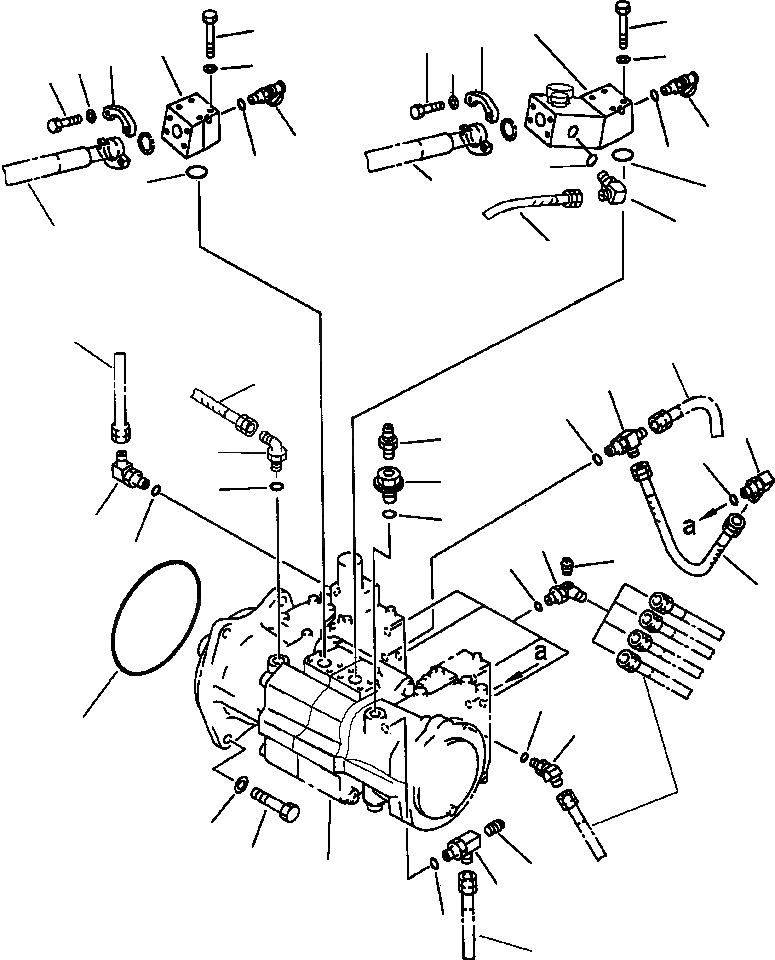 a

a