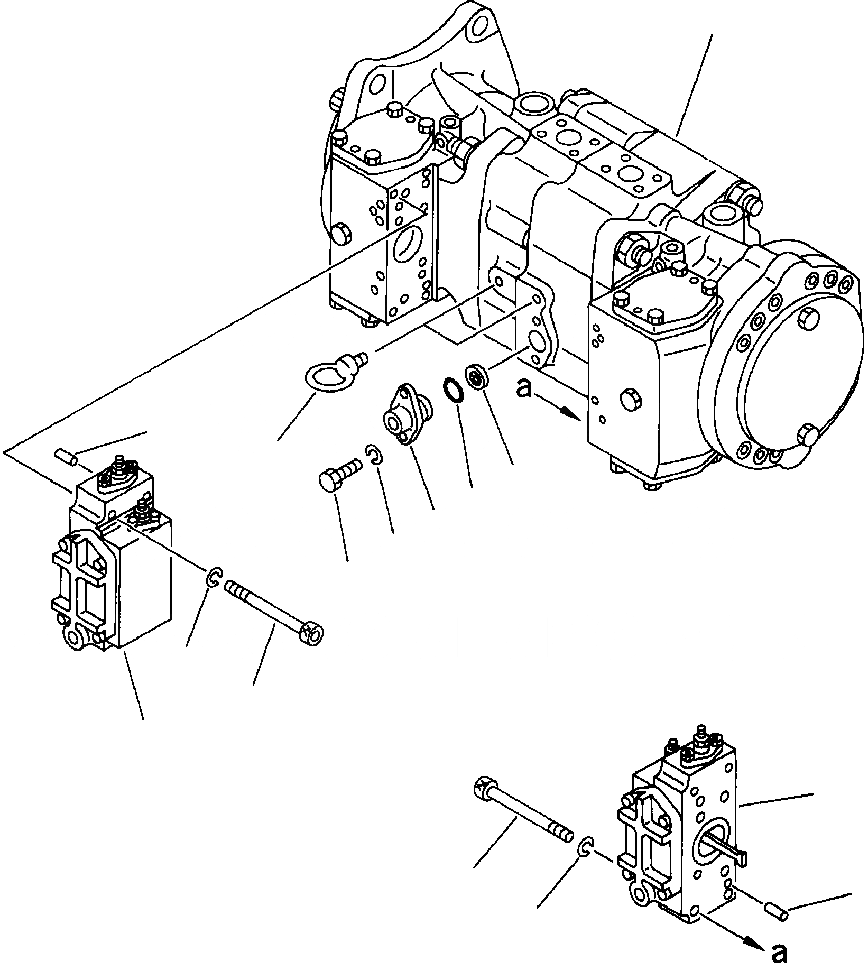 a

a